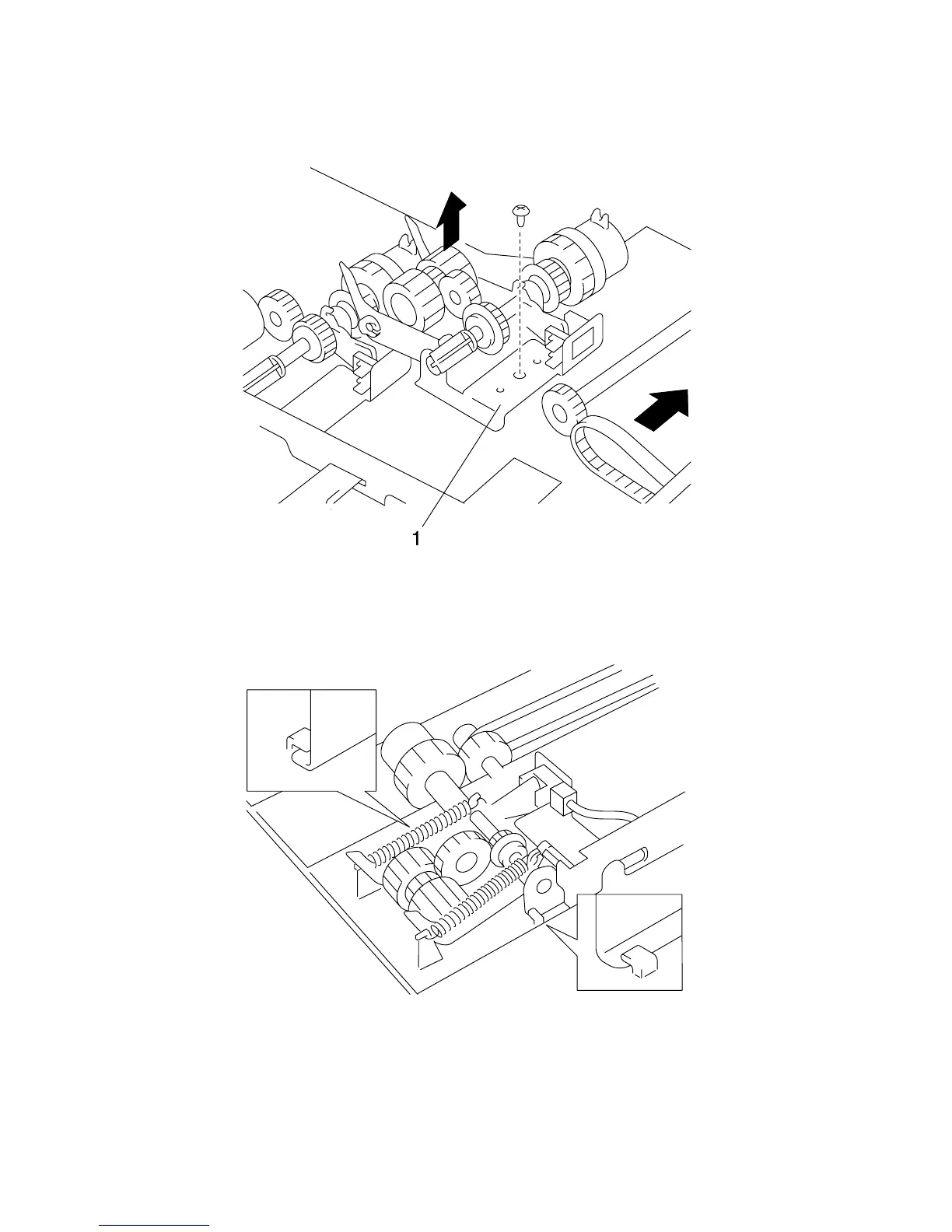 1