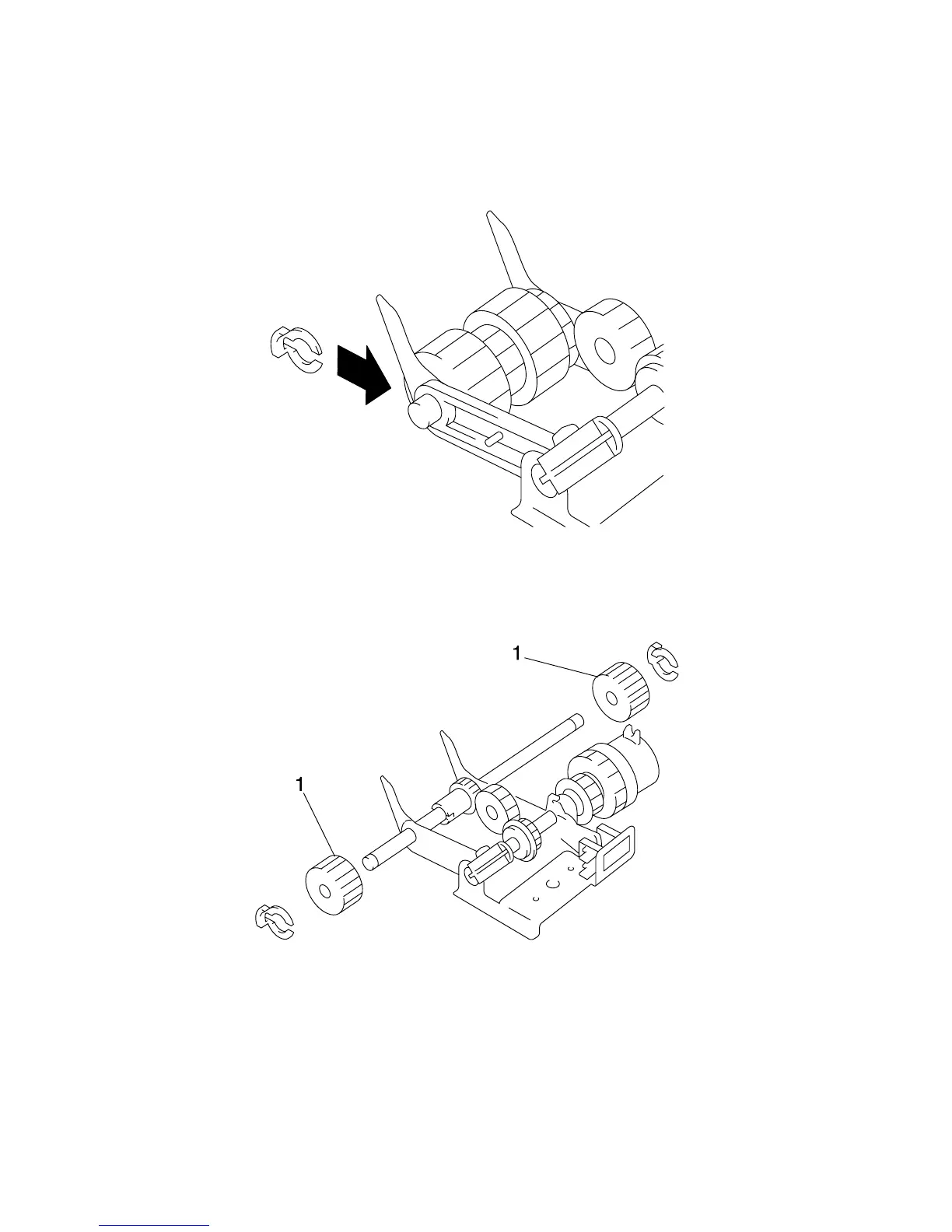 1

1