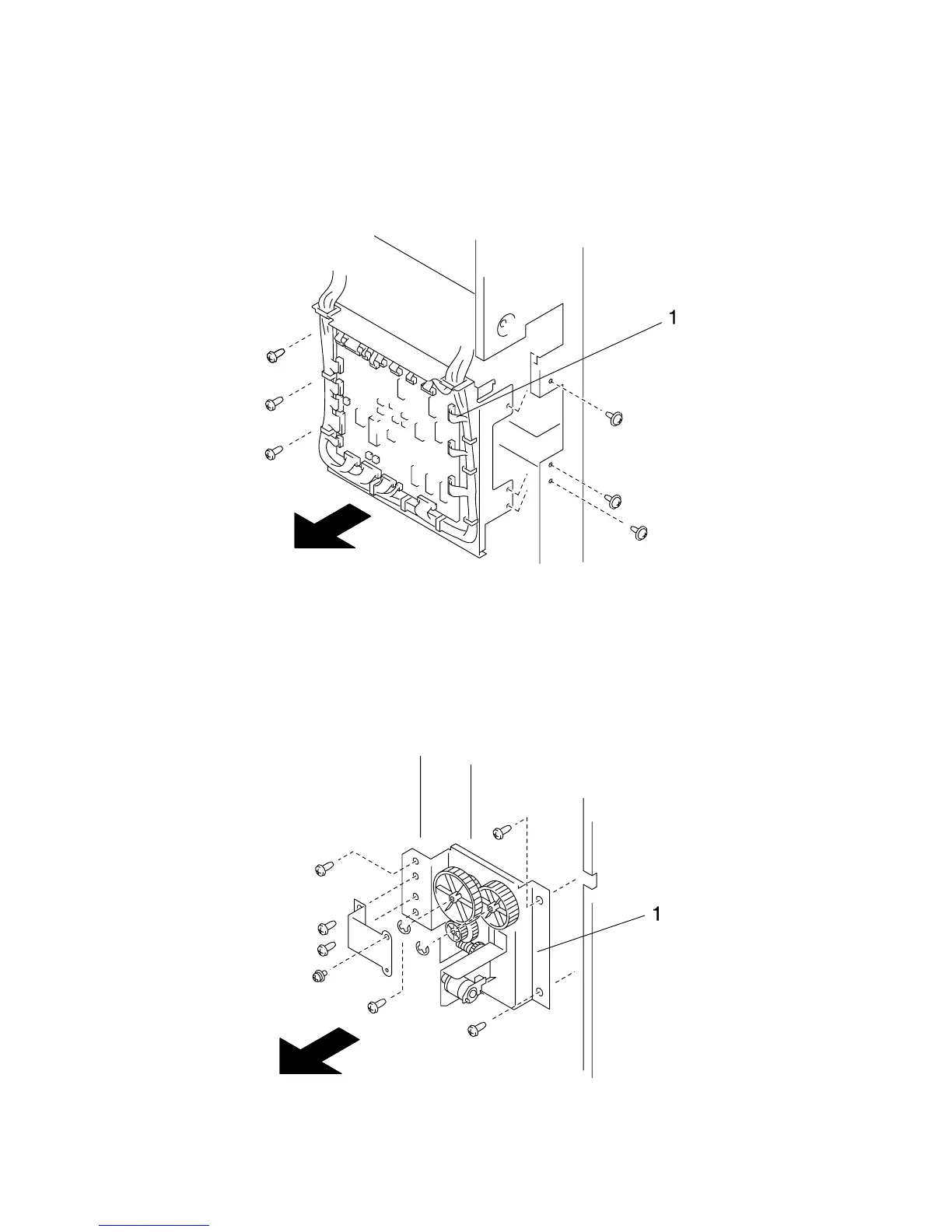 1

1