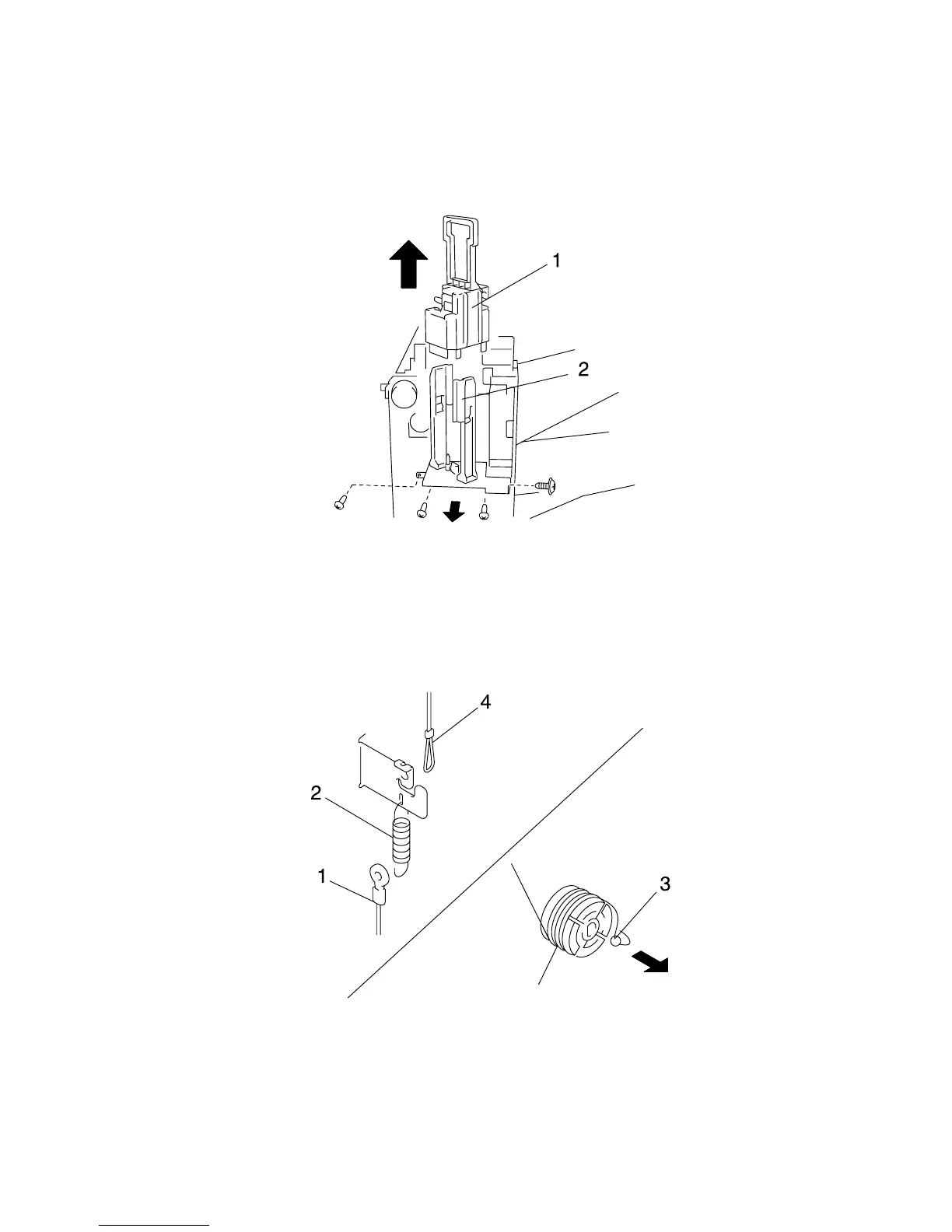 1

2

4

2

1

3