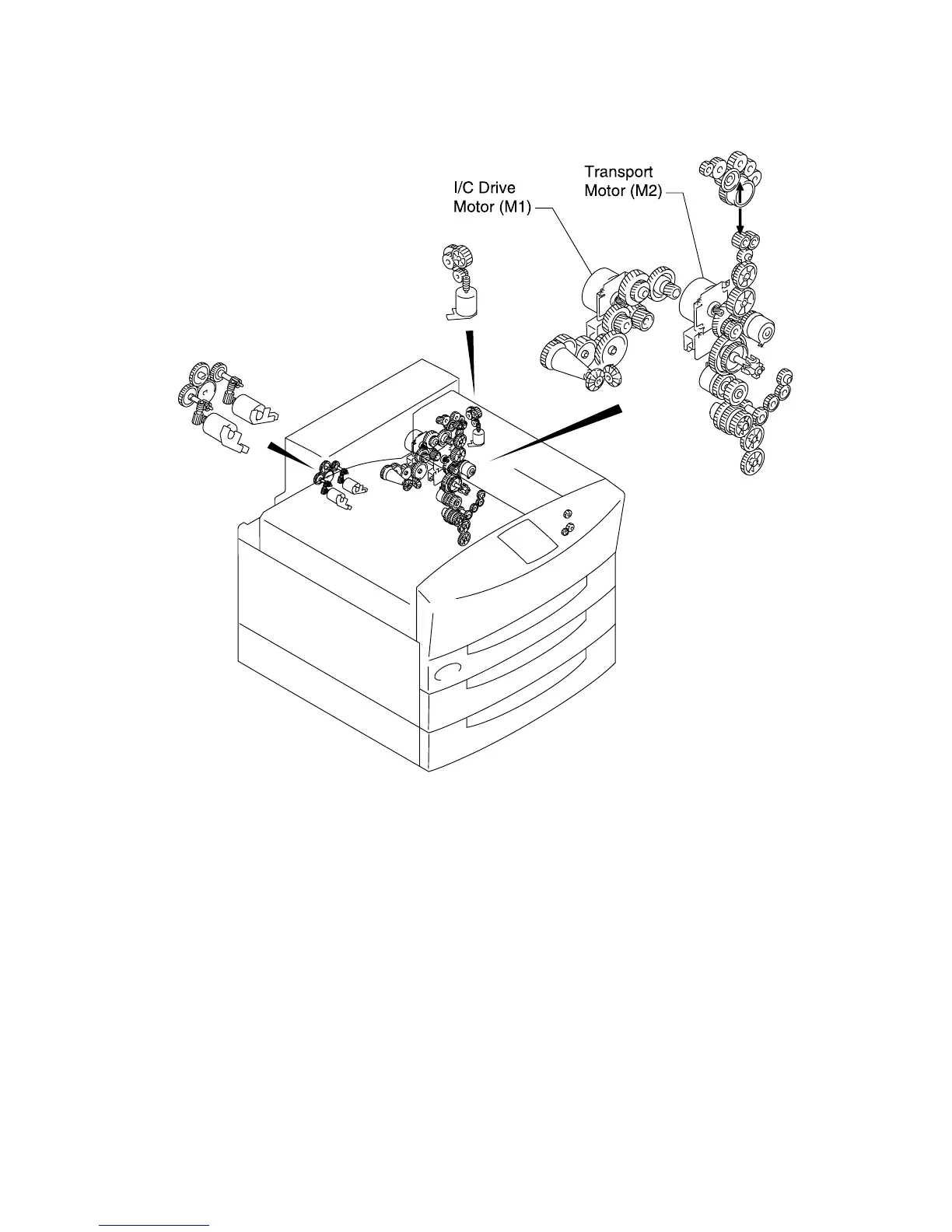 I/C Drive
Motor (M1)

Transport
Motor (M2)