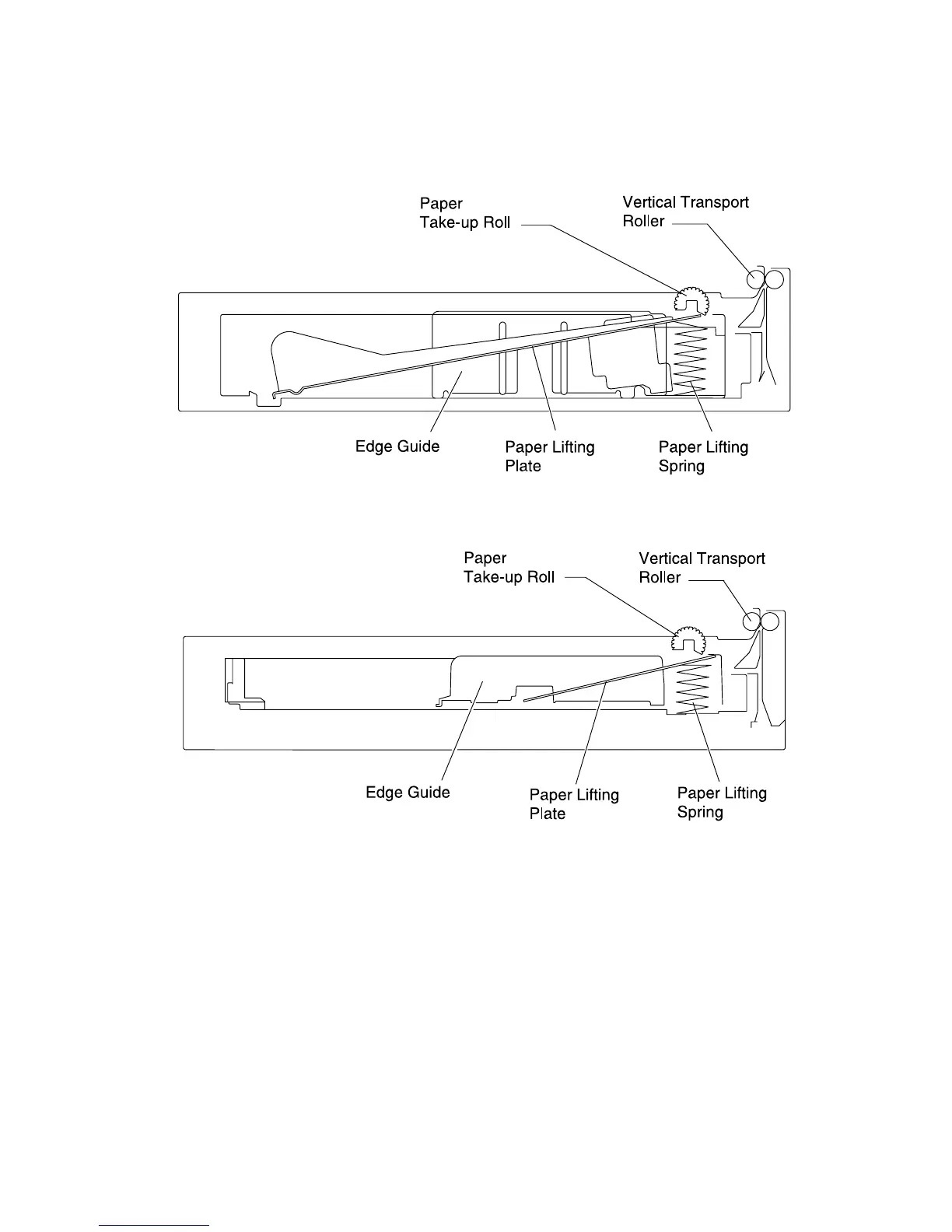 Paper
Take-up Roll

Vertical Transport
Roller

Edge Guide

Paper Lifting
Plate

Paper Lifting
Spring

Paper
Take-up Roll

Vertical Transport
Roller

Edge Guide

Paper Lifting
Plate

Paper Lifting
Spring