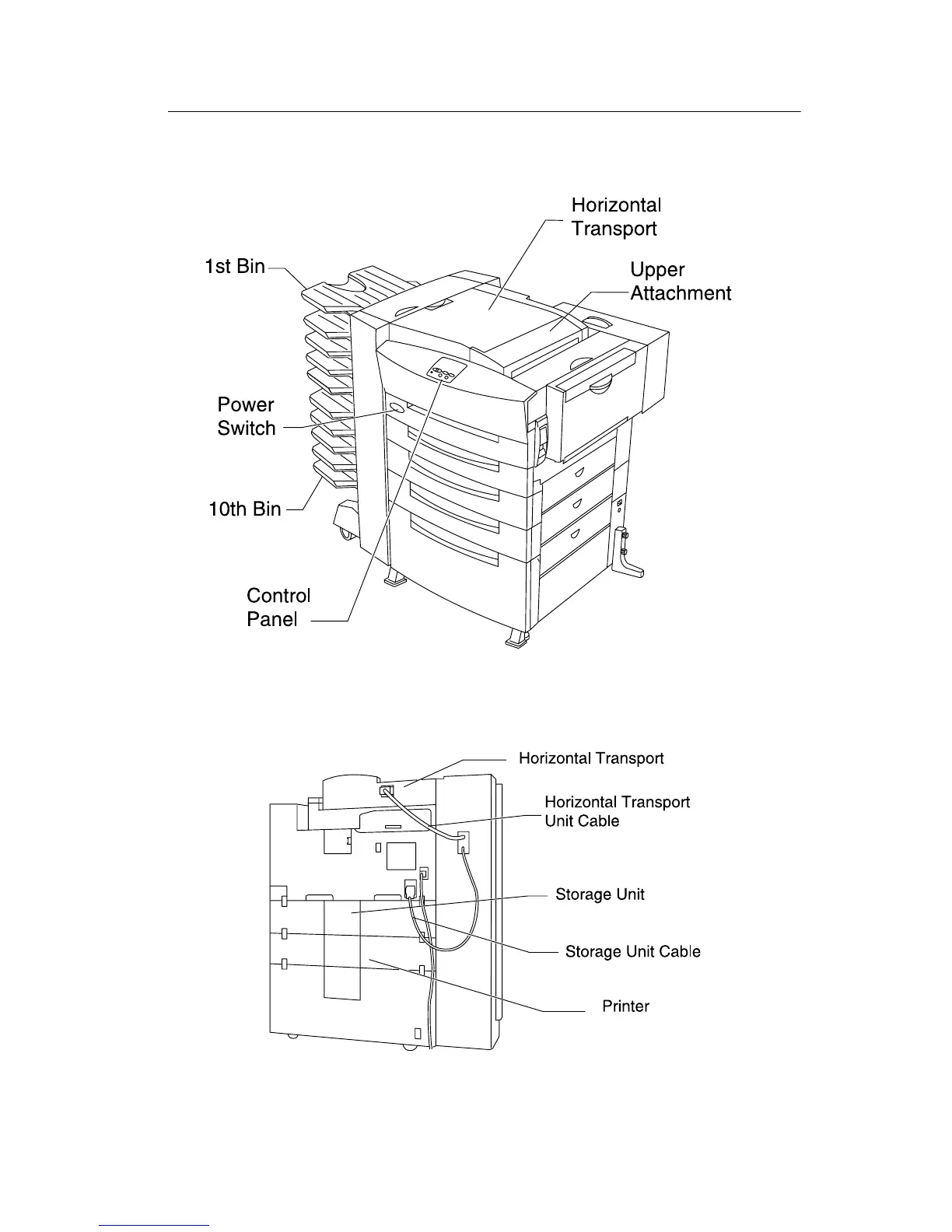 Horizontal Transport

1st Bin

Upper Attachment

Power Switch

10th Bin

Control Panel

Horizontal Transport

Horizontal Transport Unit Cable

Storage Unit

Storage Unit Cable

Printer