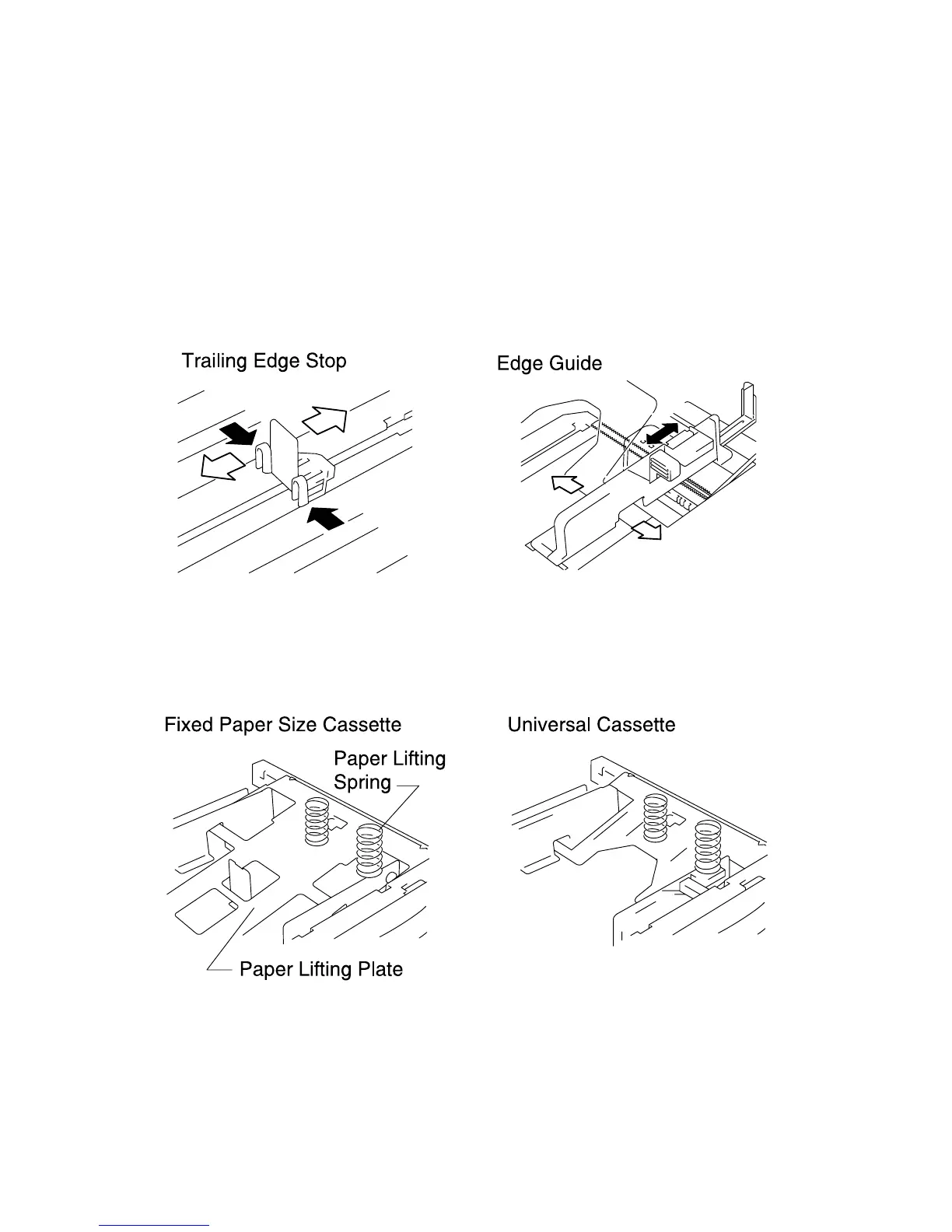 Trailing Edge Stop

Edge Guide

Fixed Paper Size Cassette

Paper Lifting Spring

Paper Lifting Plate

Universal Cassette