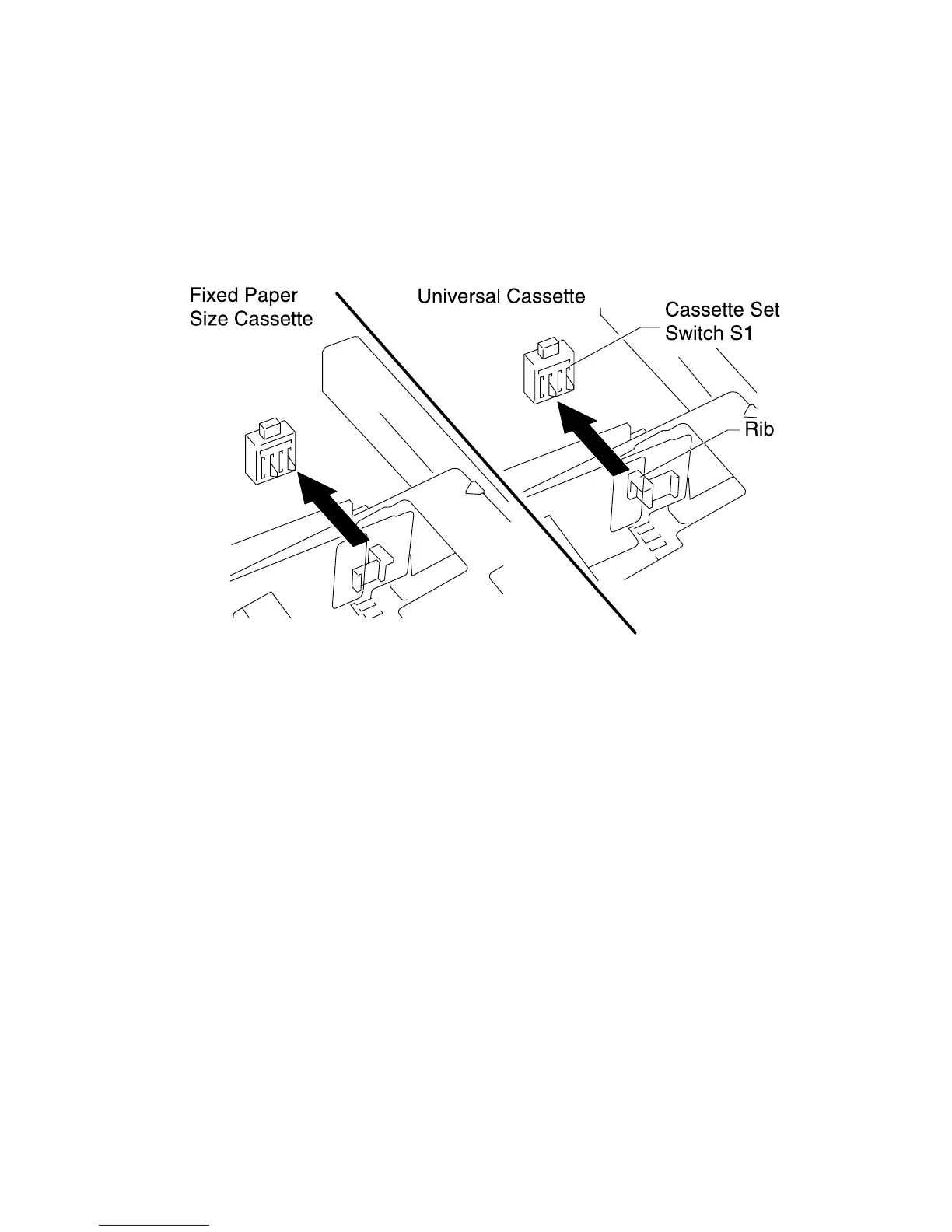 Fixed Paper Size Cassette

Universal Cassette

Cassette Set Switch S1

Rib