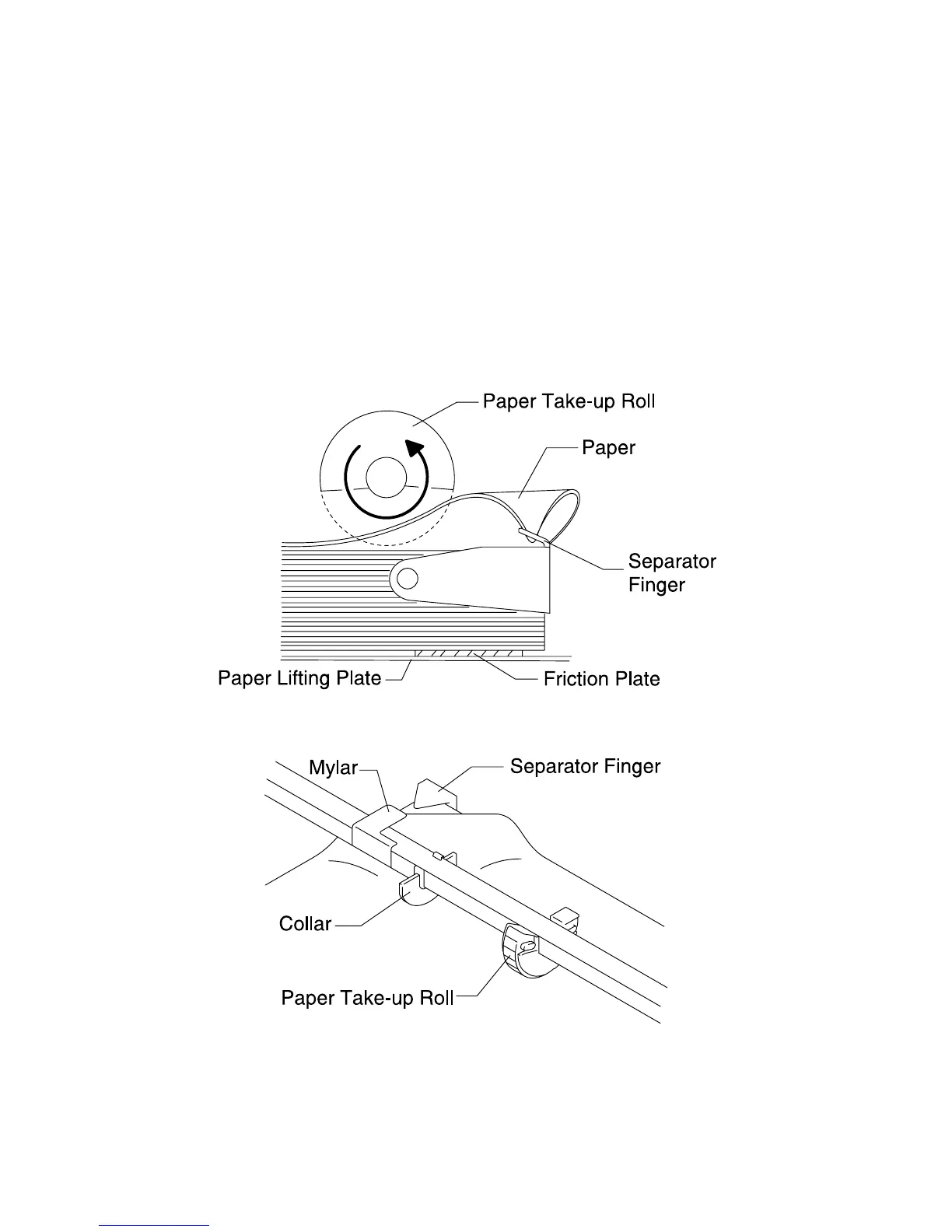 Paper Take-up Roll

Paper

Separator Finger

Paper Lifting Plate

Friction Plate

Mylar

Separator Finger

Collar

Paper Take-up Roll