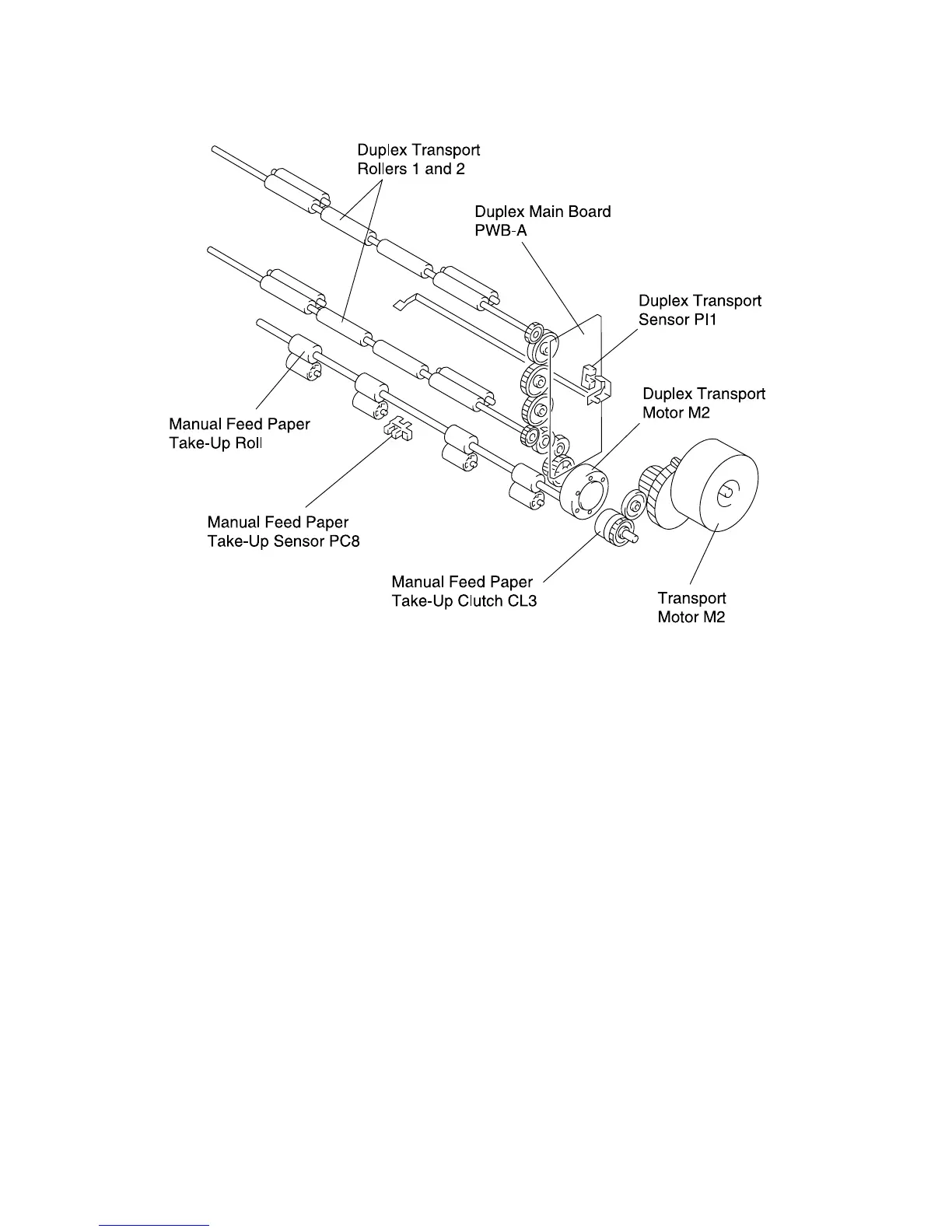 Duplex Transport
Rollers 1 and 2

Duplex Main Board
PWB-A

Duplex Transport
Sensor PI1

Duplex Transport
Motor M2

Manual Feed Paper
Take-Up Roll

Manual Feed Paper
Take-Up Sensor PC8

Manual Feed Paper
Take-Up Clutch CL3

Transport
Motor M2