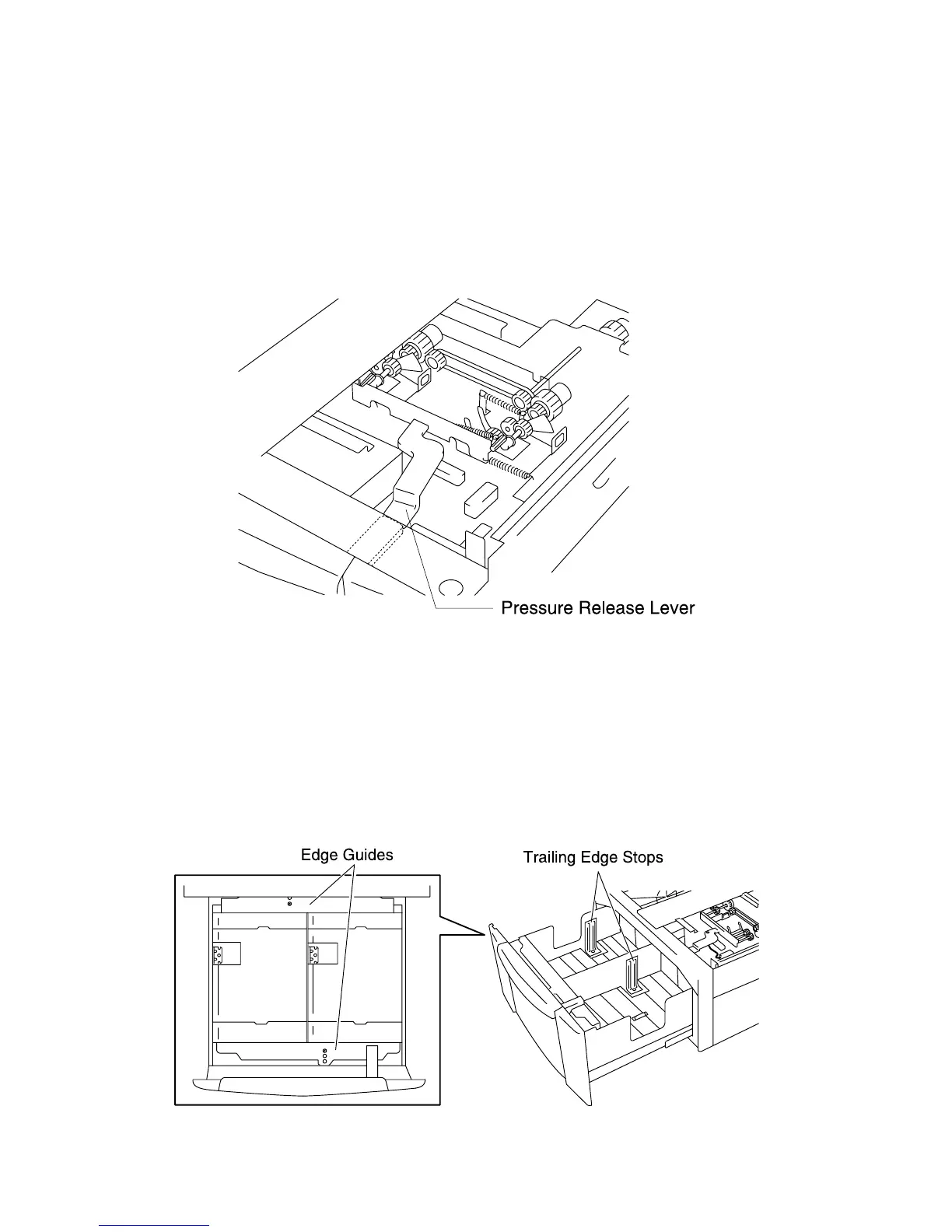 Pressure Release Lever

Edge Guides

Trailing Edge Stops