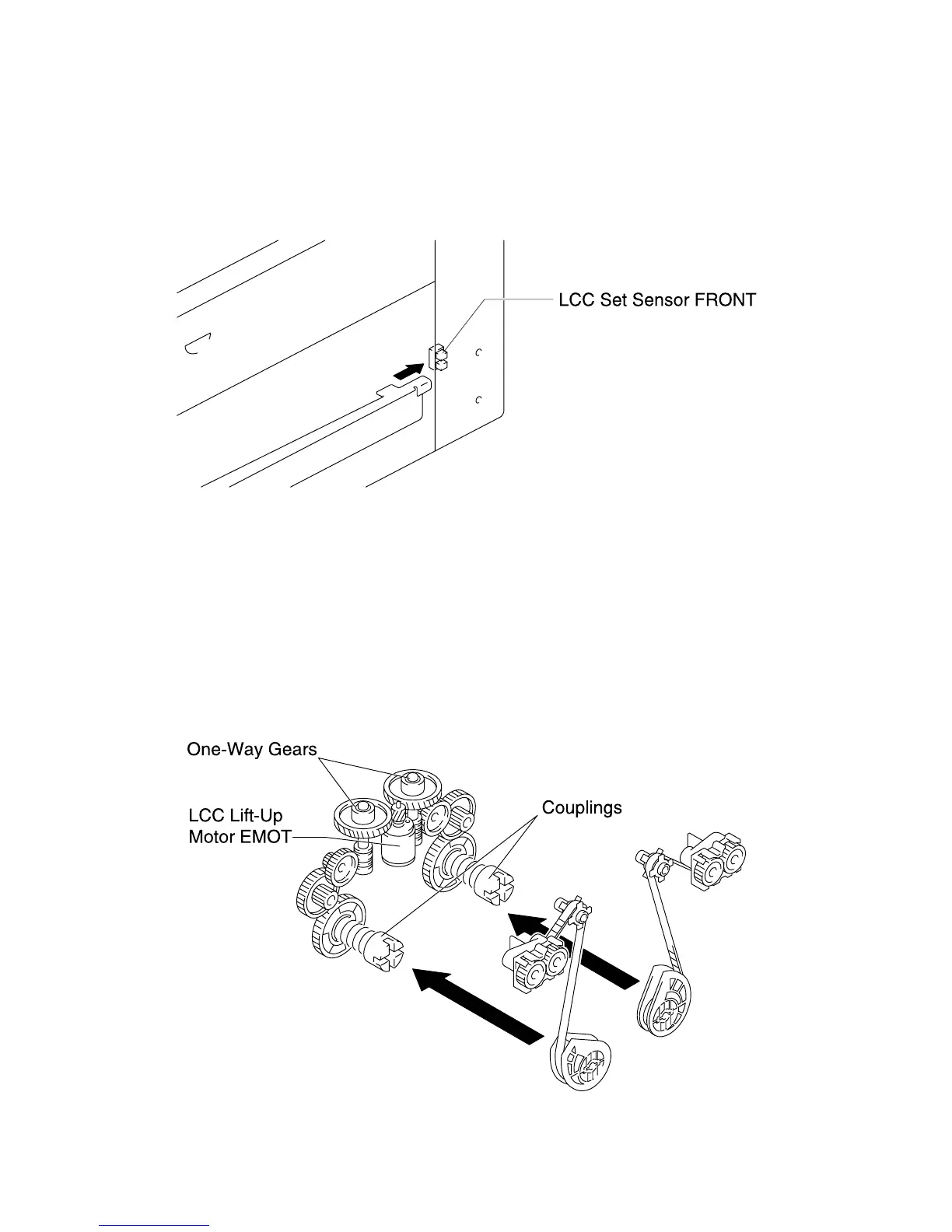 LCC Set Sensor FRONT

One-Way Gears

LCC Lift-Up Motor EMOT

Couplings