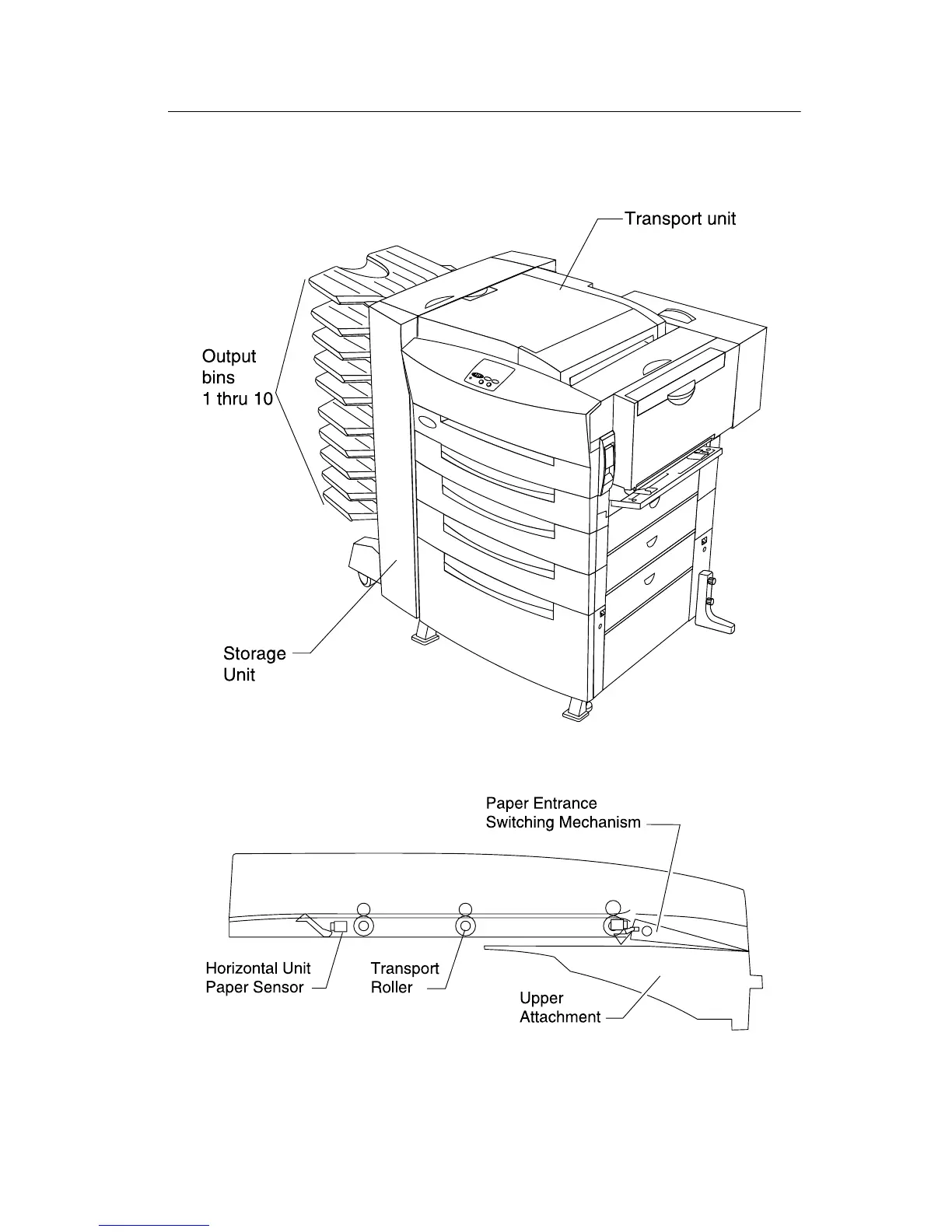 Transport unit

Output bins 1 thru 10

Storage Unit

Paper Entrance Switching Mechanism

Horizontal Unit Paper Sensor

Transport Roller

Upper Attachment