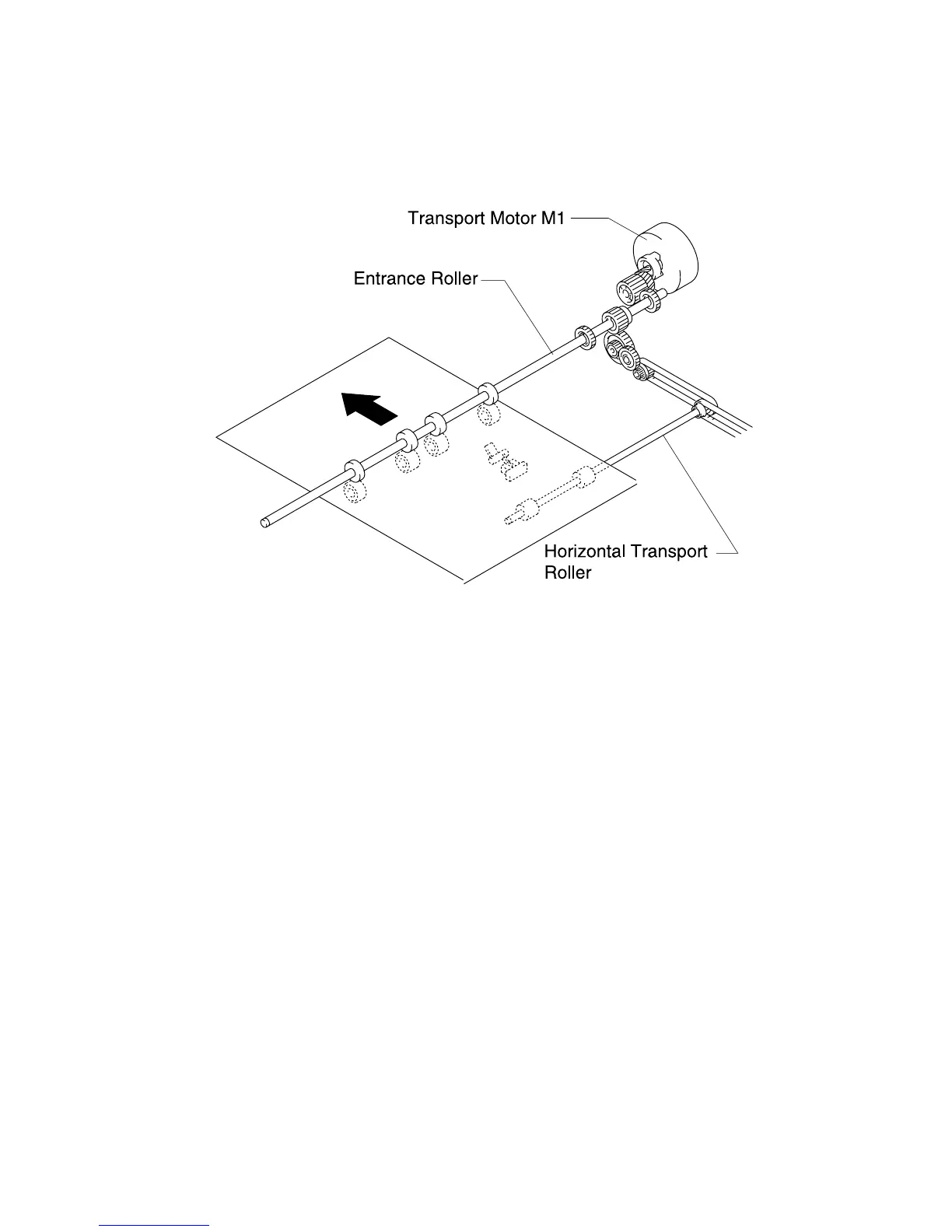 Transport Motor M1

Entrance Roller

Horizontal Transport Roller