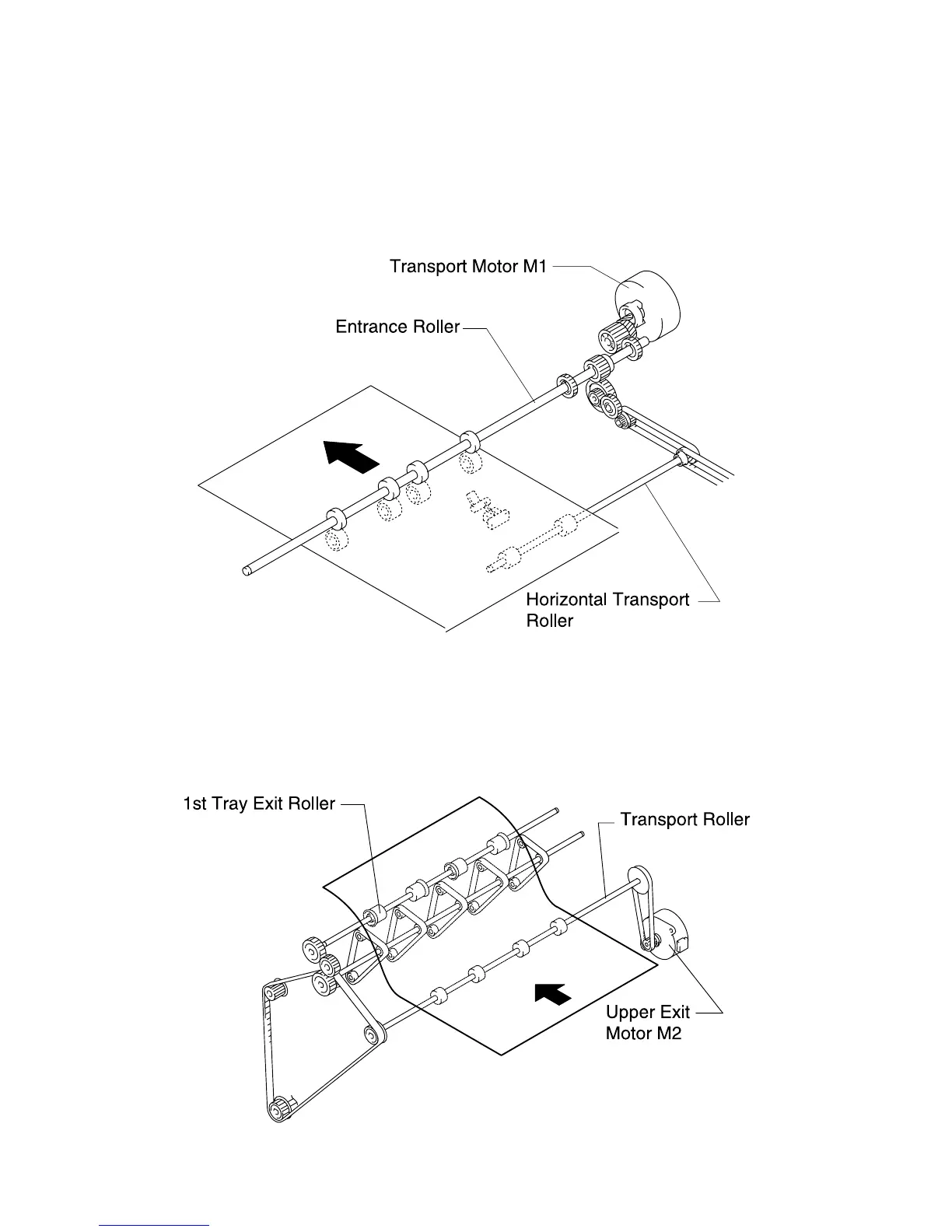 Transport Motor M1

Entrance Roller

Horizontal Transport Roller

1st Tray Exit Roller

Transport Roller

Upper Exit Motor M2