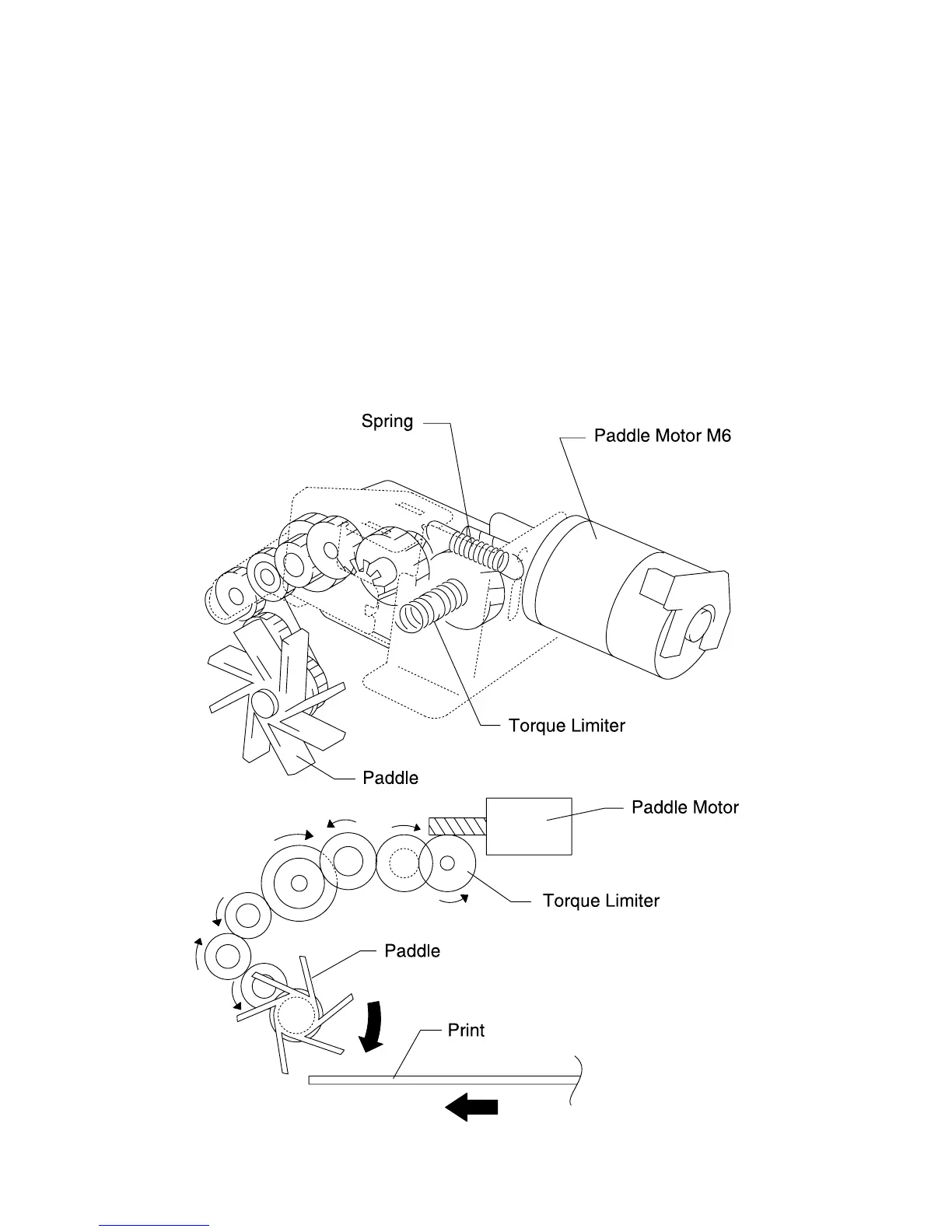 Spring
Paddle Motor M6
Torque Limiter
Paddle
Paddle Motor
Torque Limiter
Paddle
Print