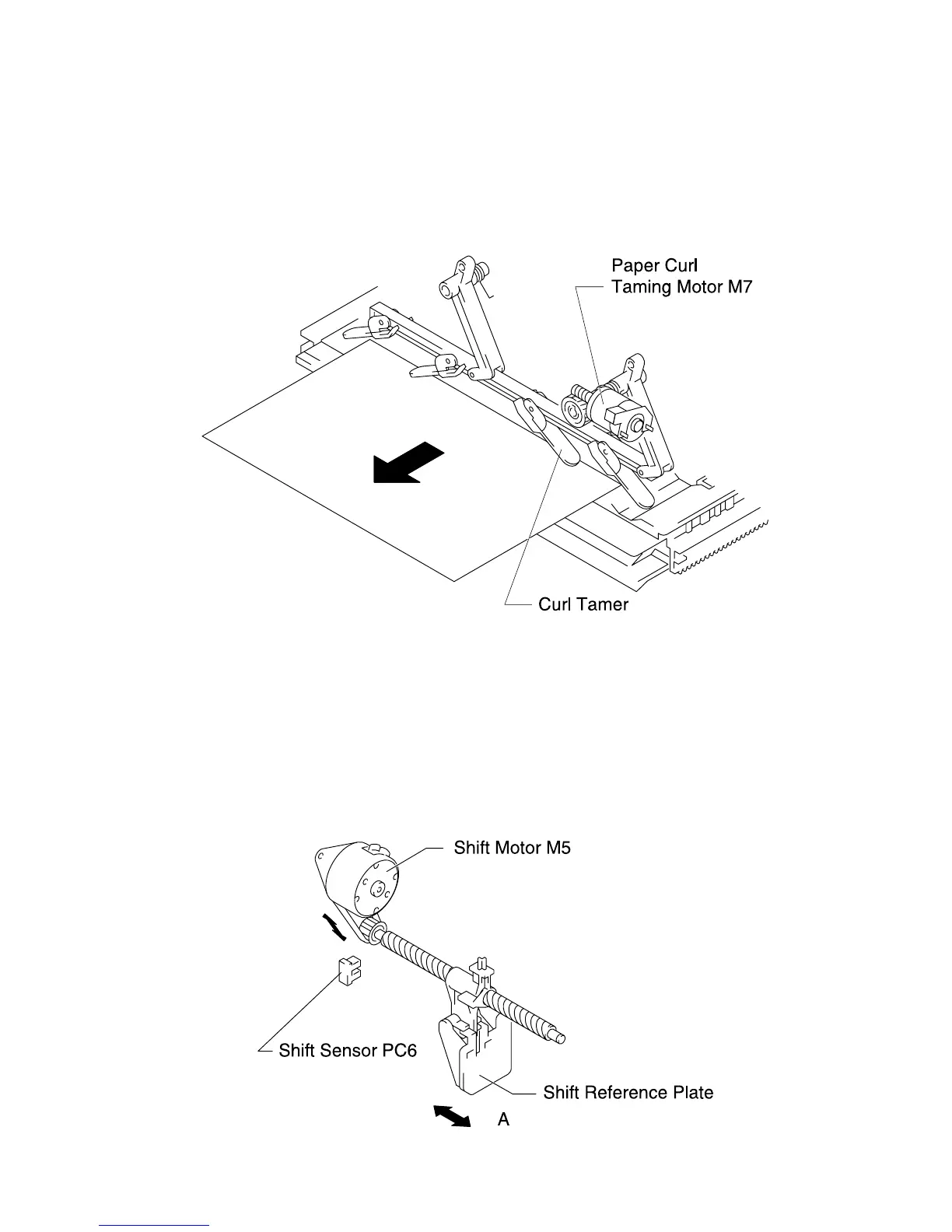 Paper Curl
Taming Motor M7

Curl Tamer

Shift Motor M5

Shift Sensor PC6

Shift Reference Plate

A