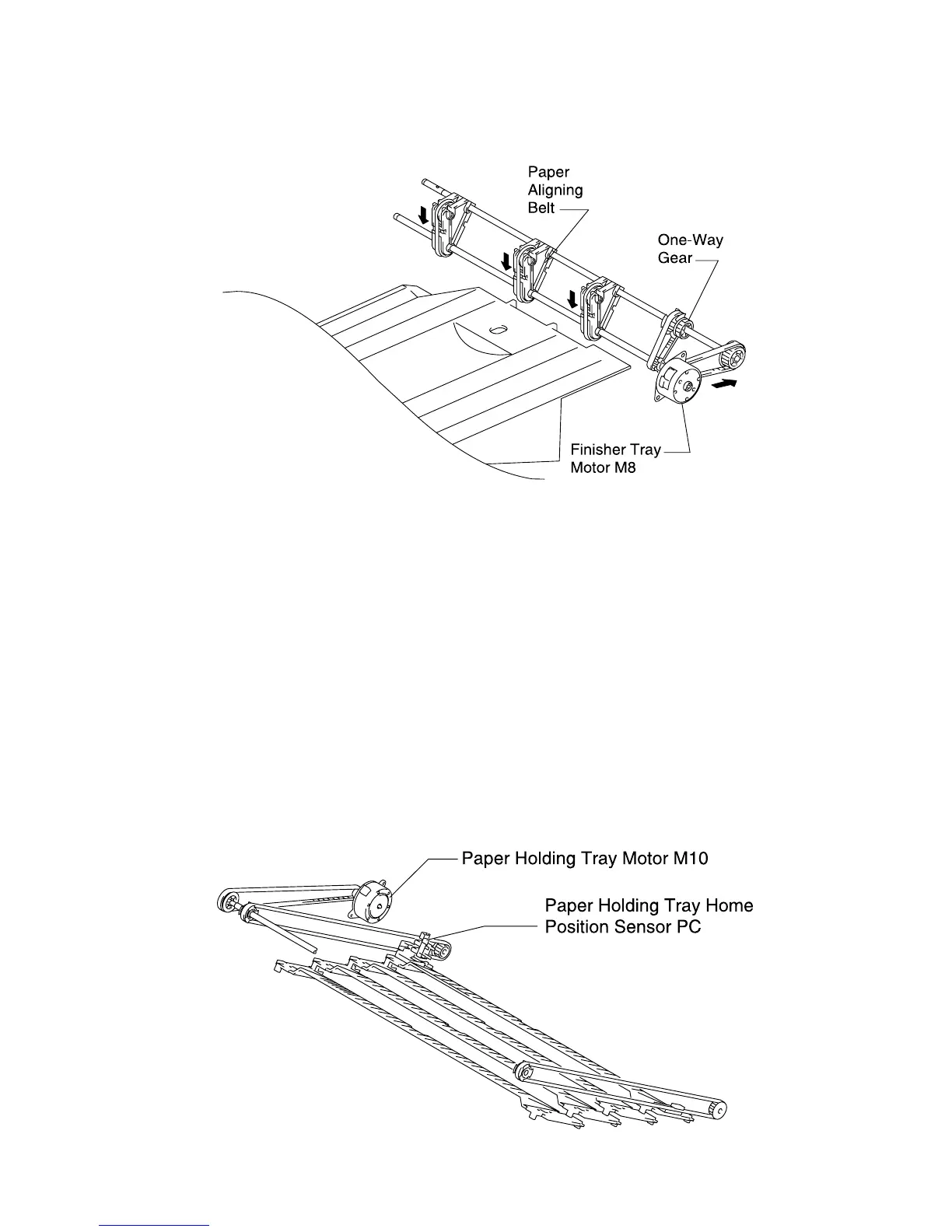 Paper Aligning Belt

One-Way Gear

Finisher Tray Motor M8

Paper Holding Tray Motor M10

Paper Holding Tray Home Position Sensor PC