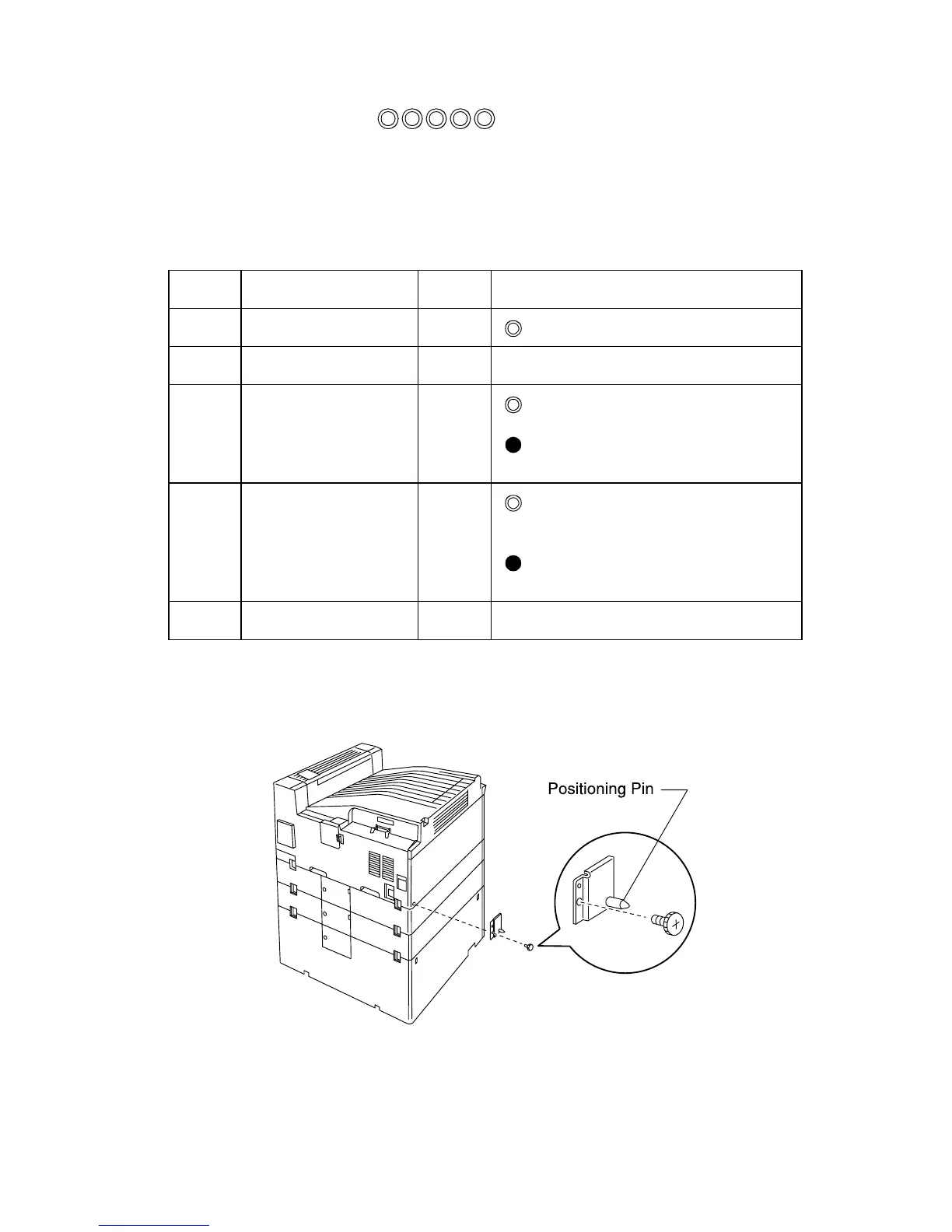 Positioning Pin