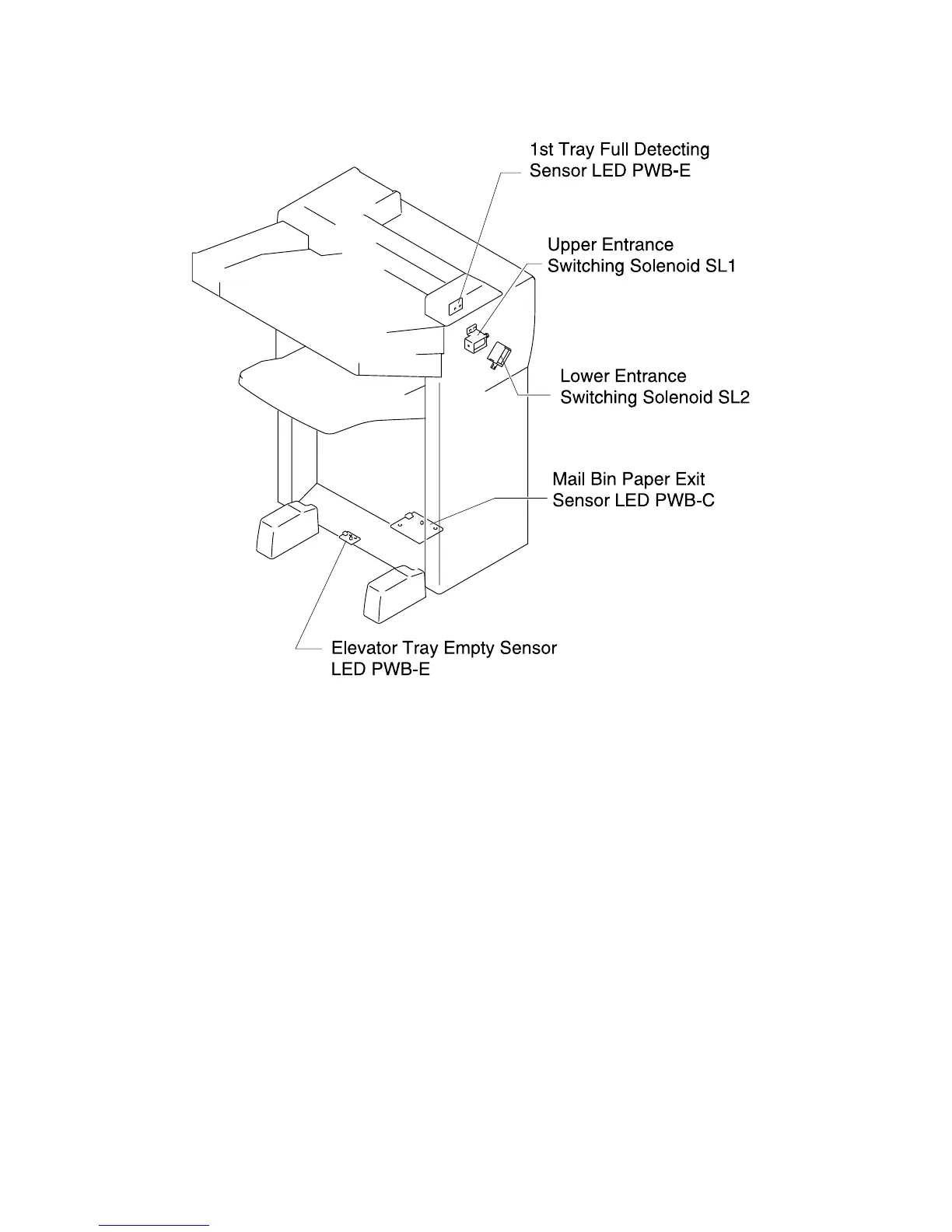 1st Tray Full Detecting Sensor LED PWB-E

Upper Entrance Switching Solenoid SL1

Lower Entrance Switching Solenoid SL2

Mail Bin Paper Exit Sensor LED PWB-C

Elevator Tray Empty Sensor LED PWB-E