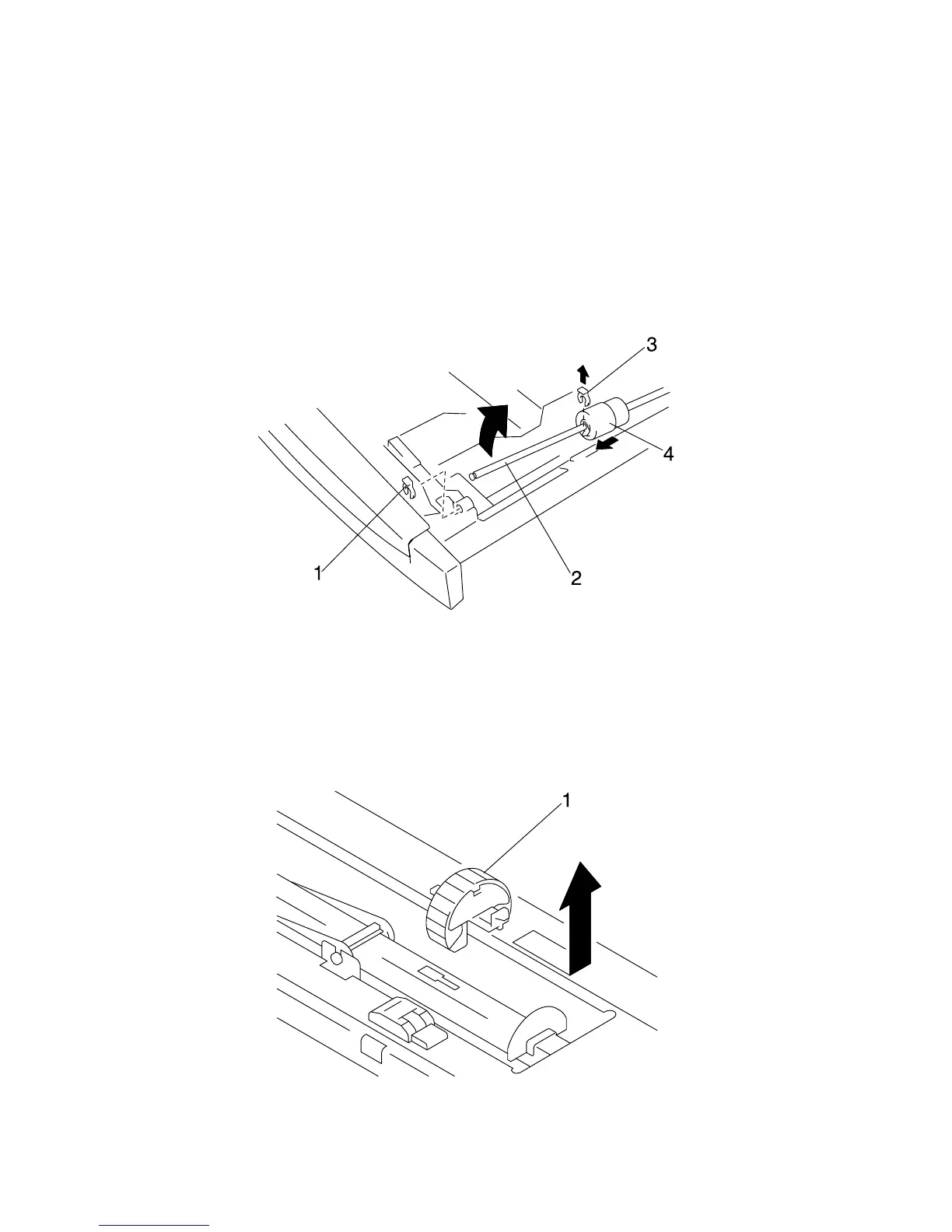 3

4

1

2

1