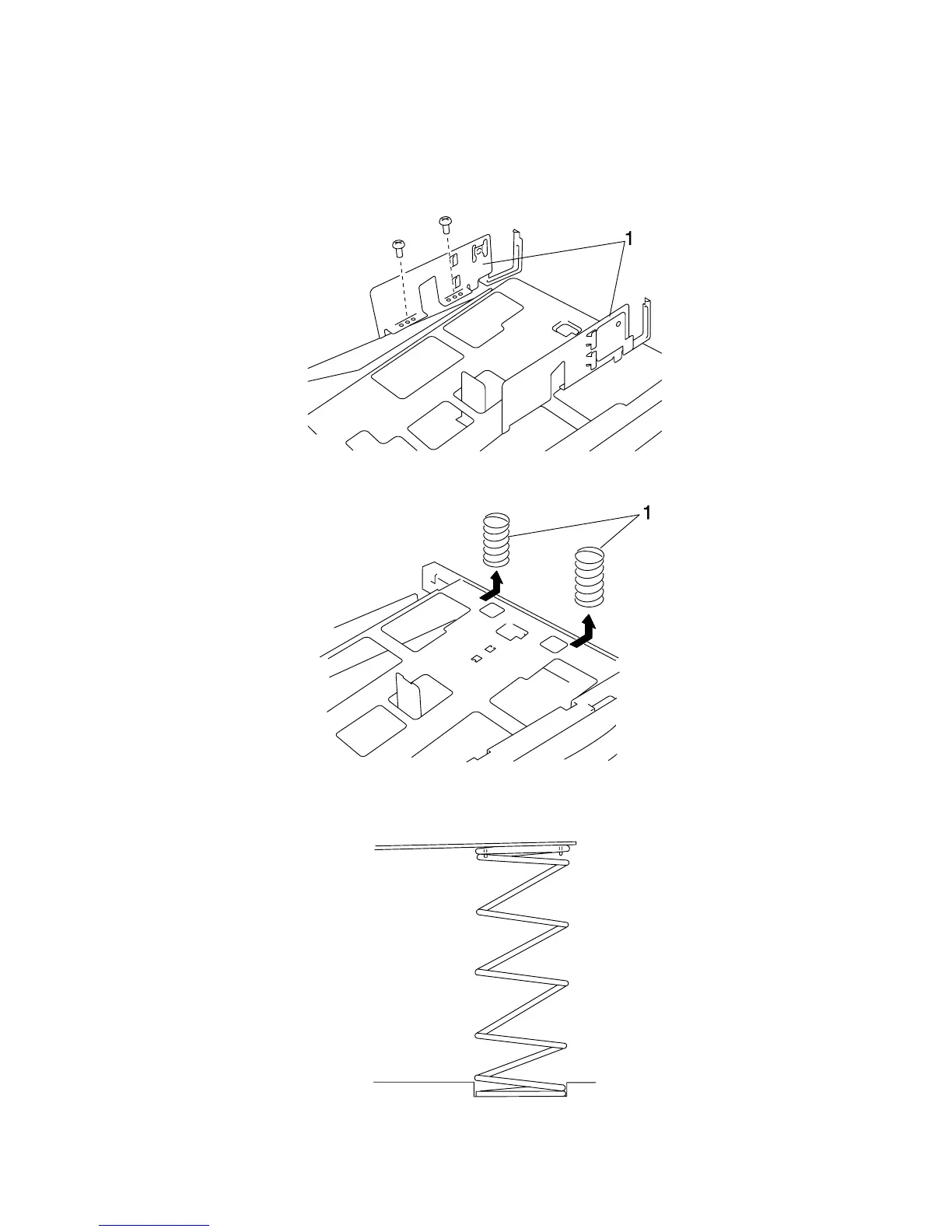 1

1