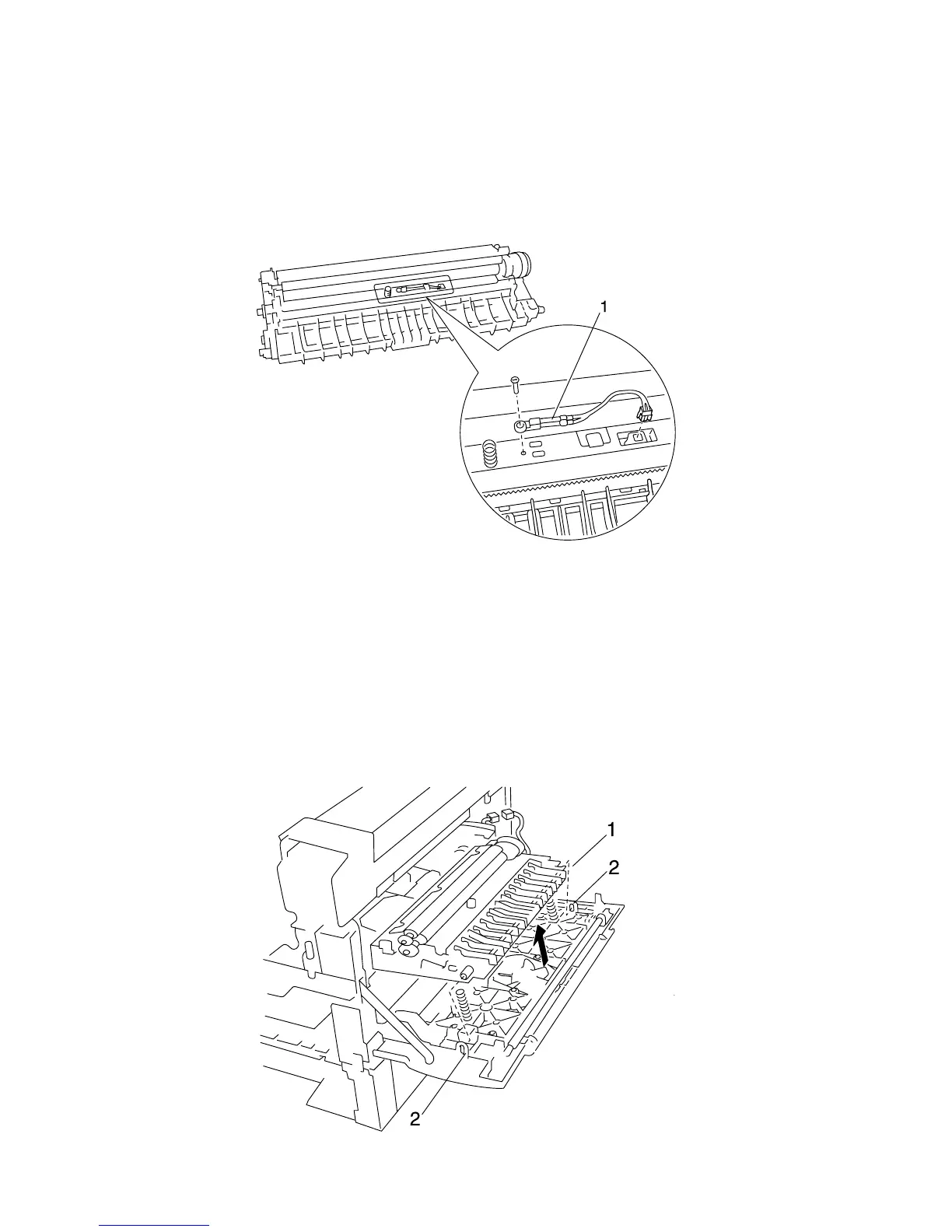 1

1
2
2