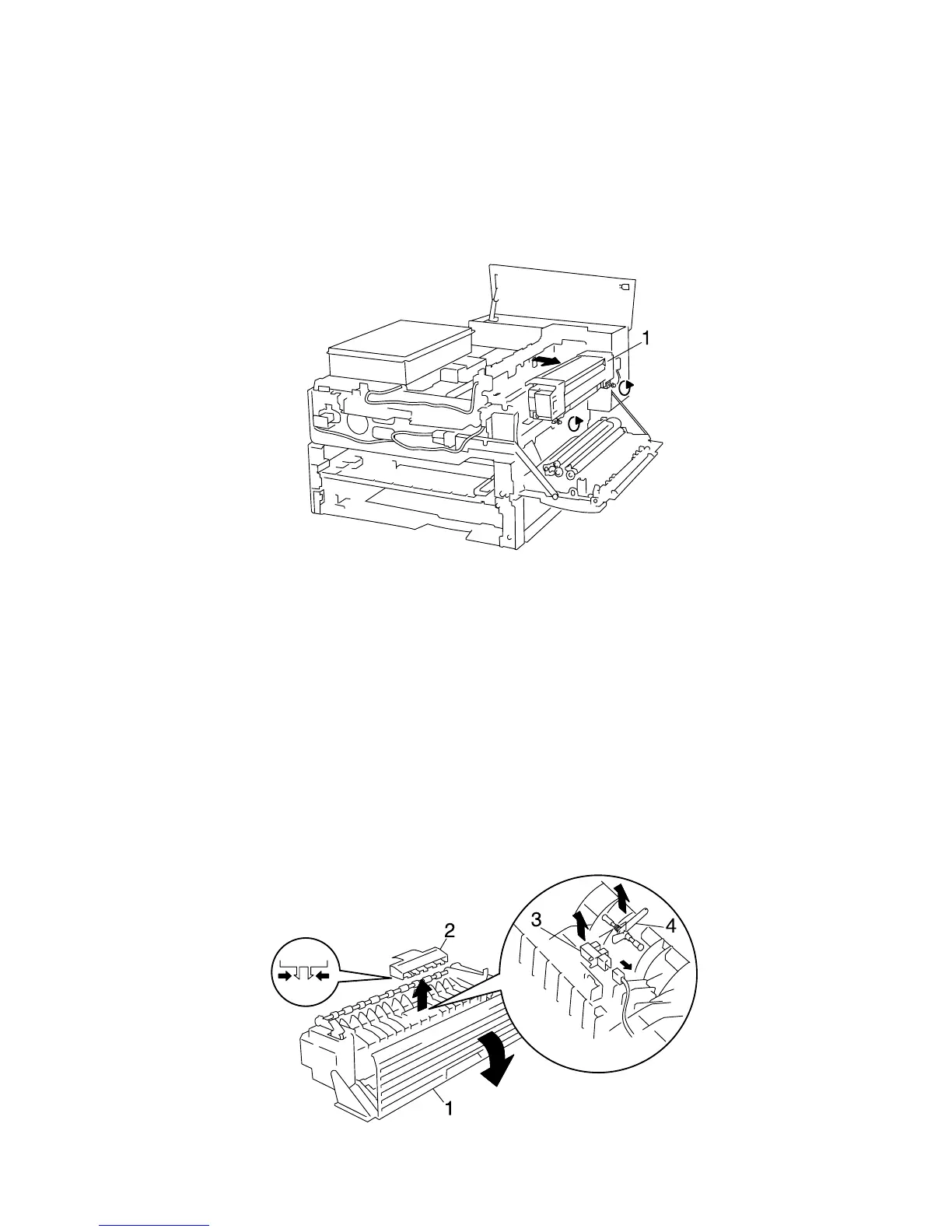 1

2

3

4

1