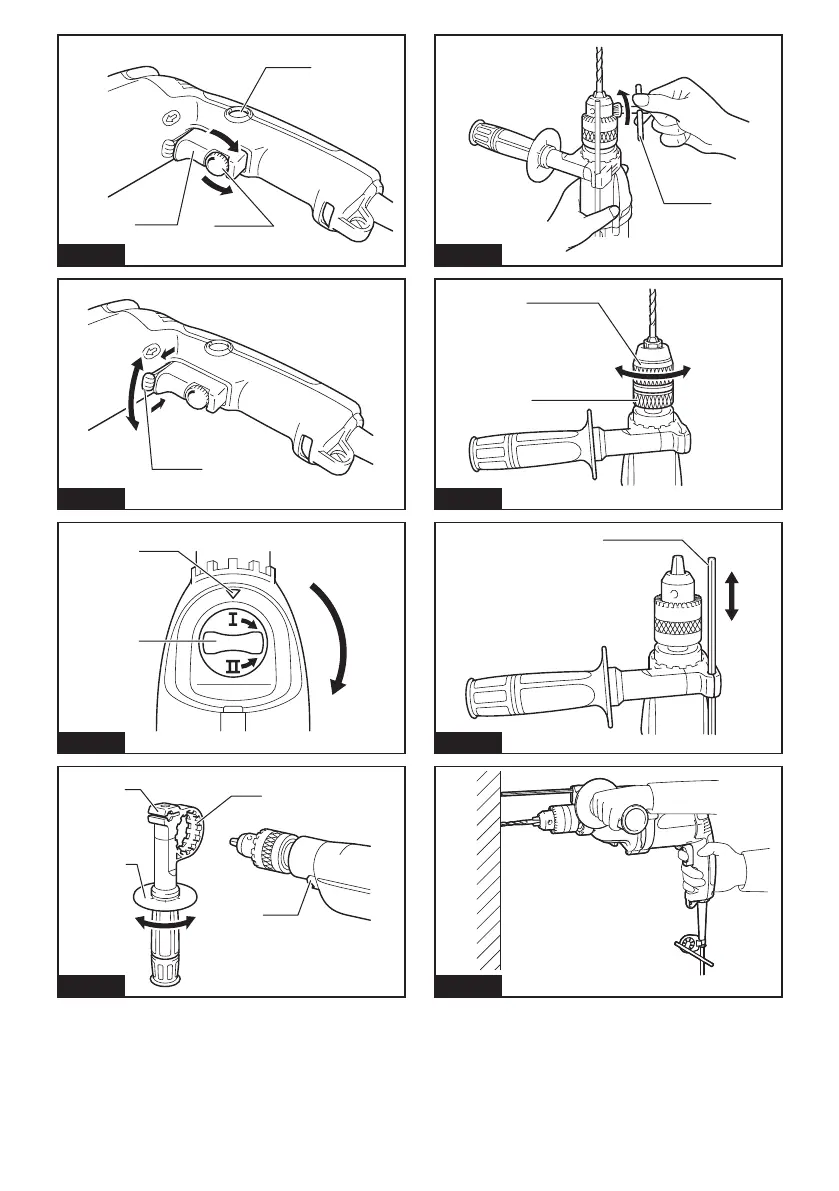 I
II