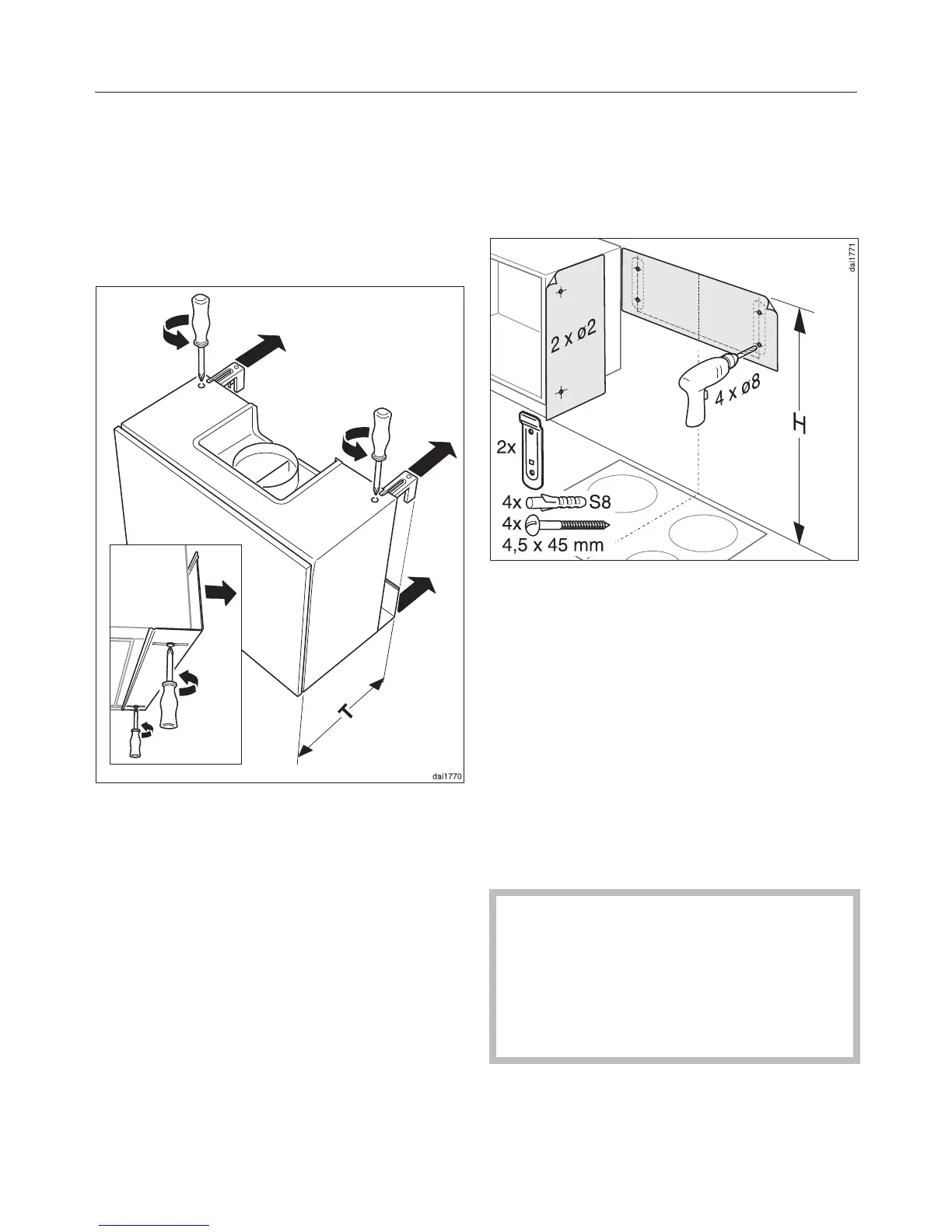 T

dai1770

dai1771

2 x ø2

4 x ø8

H

2x

4x S8

4x

4,5 x 45 mm