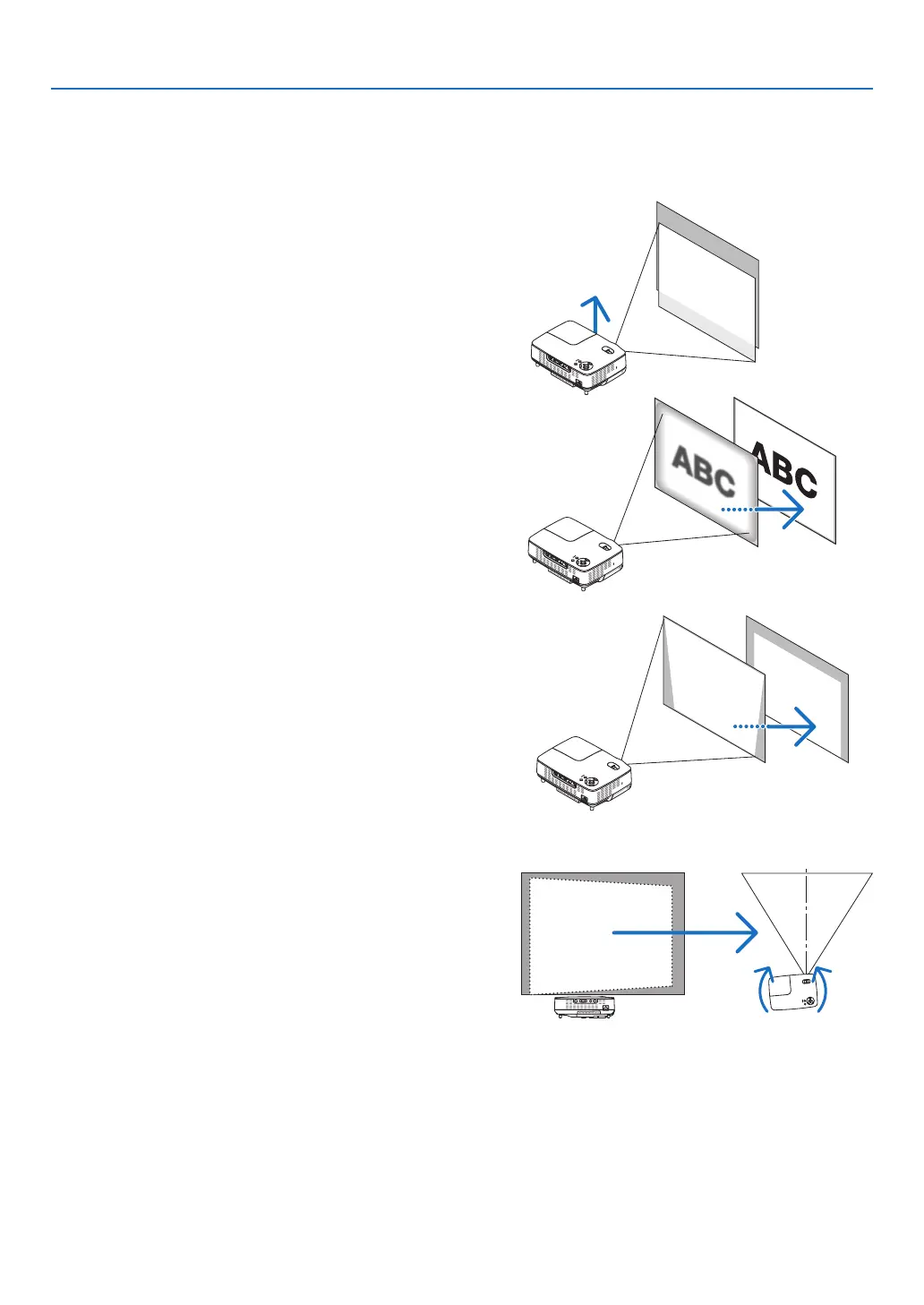 ABC

ABC