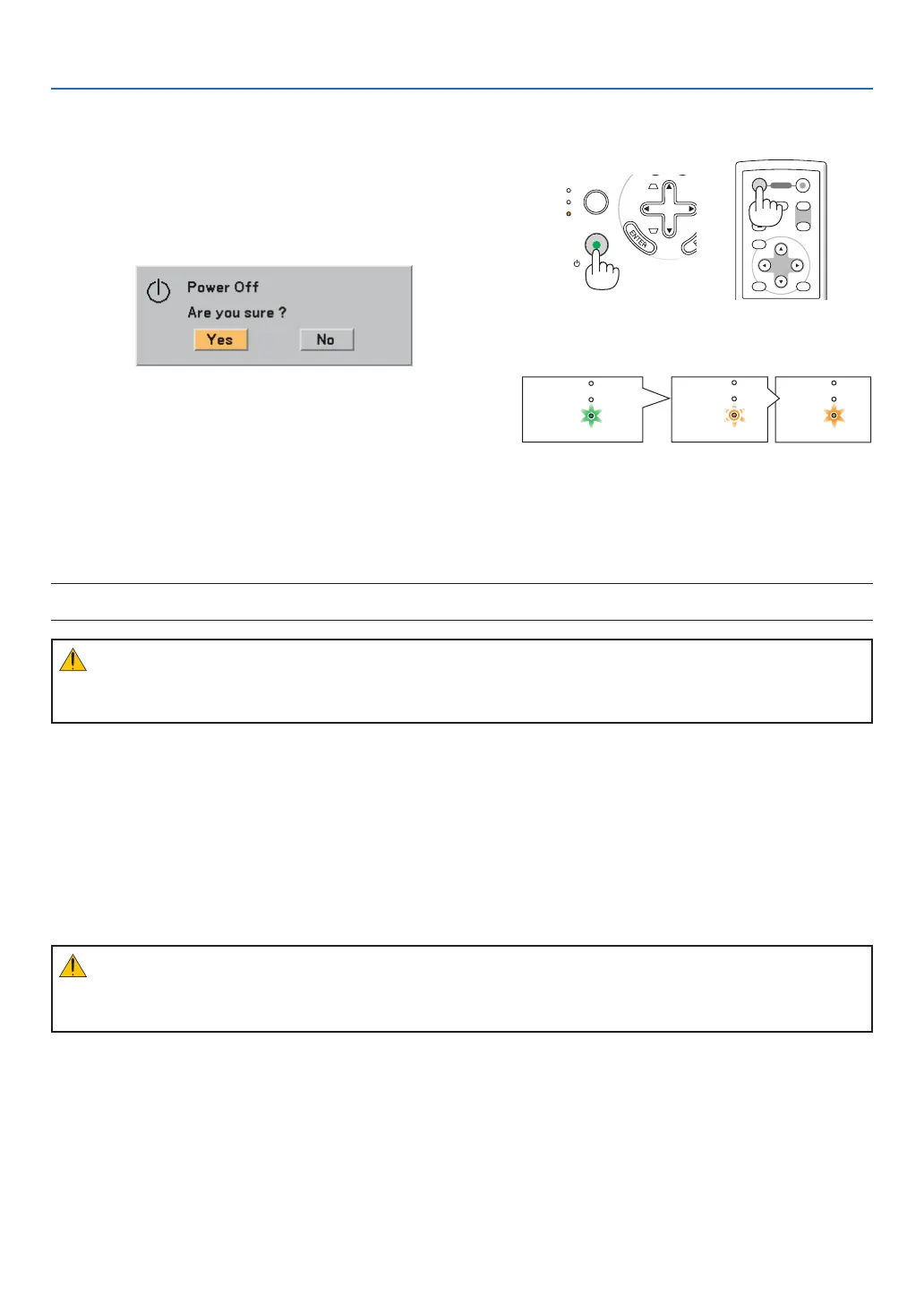 Power Off

Are you sure ?

Yes

No

ENTER