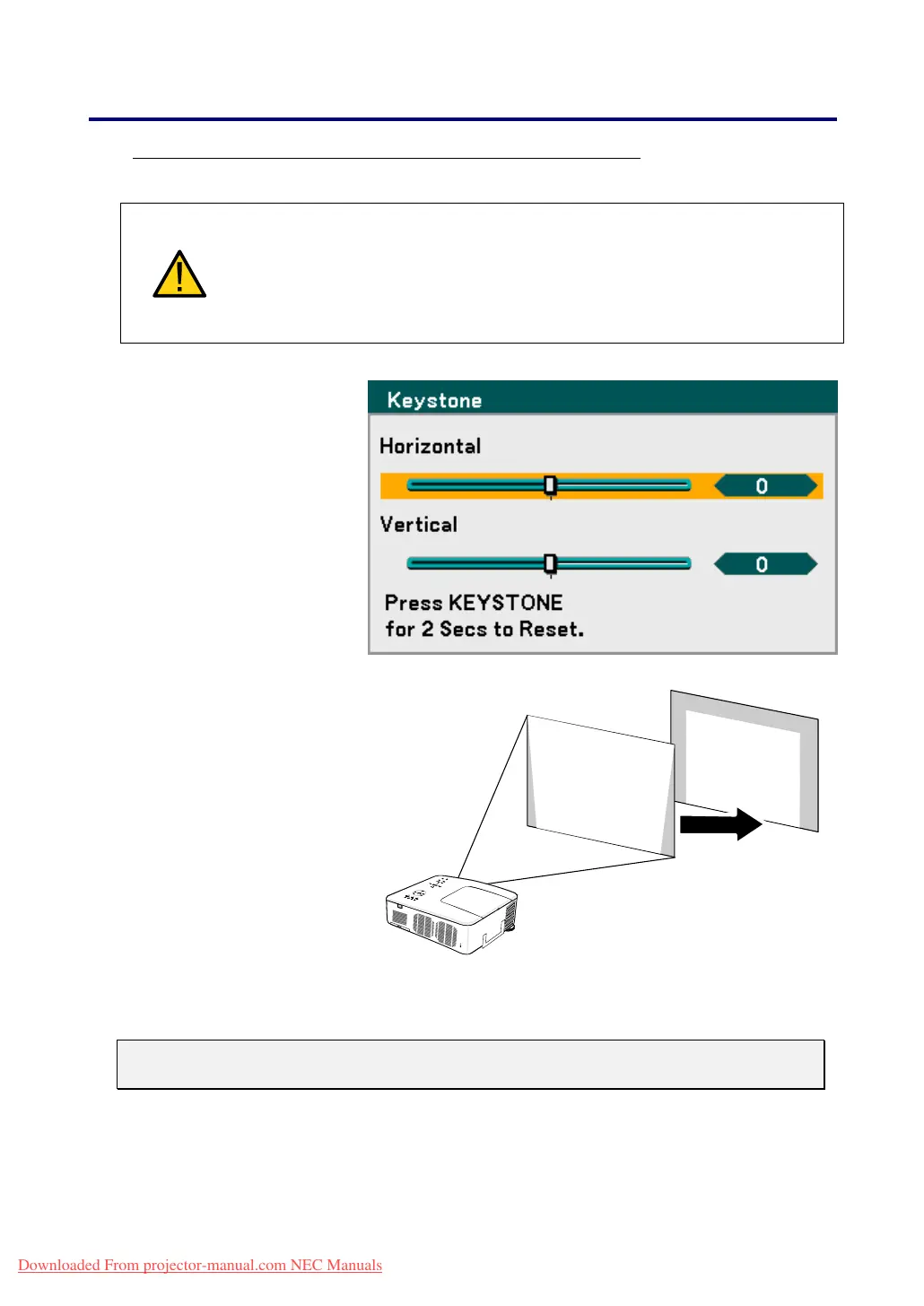 Keystone

Horizontal

0

Vertical

0

Press KEYSTONE
for 2 Secs to Reset.

Downloaded From projector-manual.com NEC Manuals