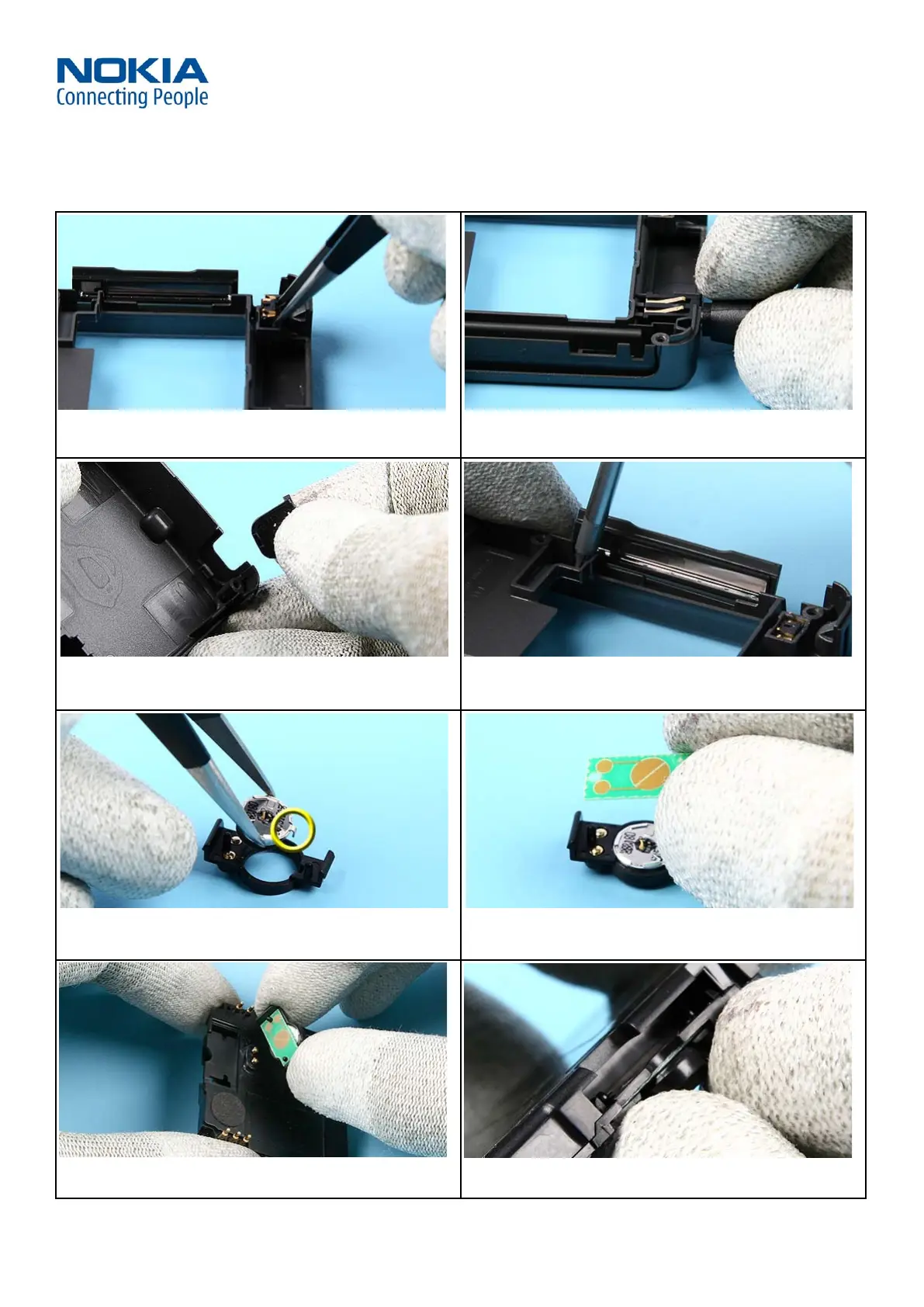 NOKIA
Connecting People