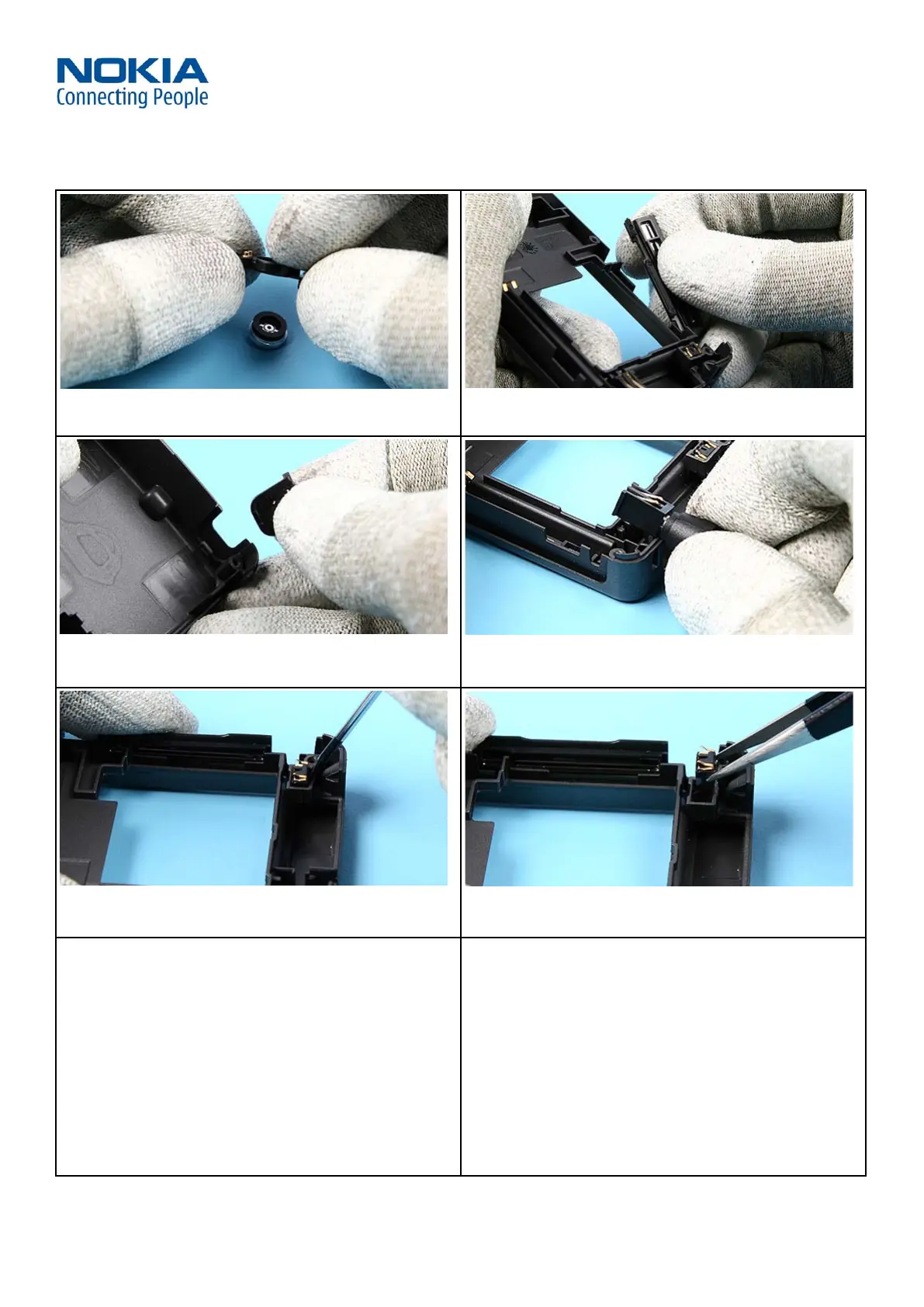 NOKIA
Connecting People