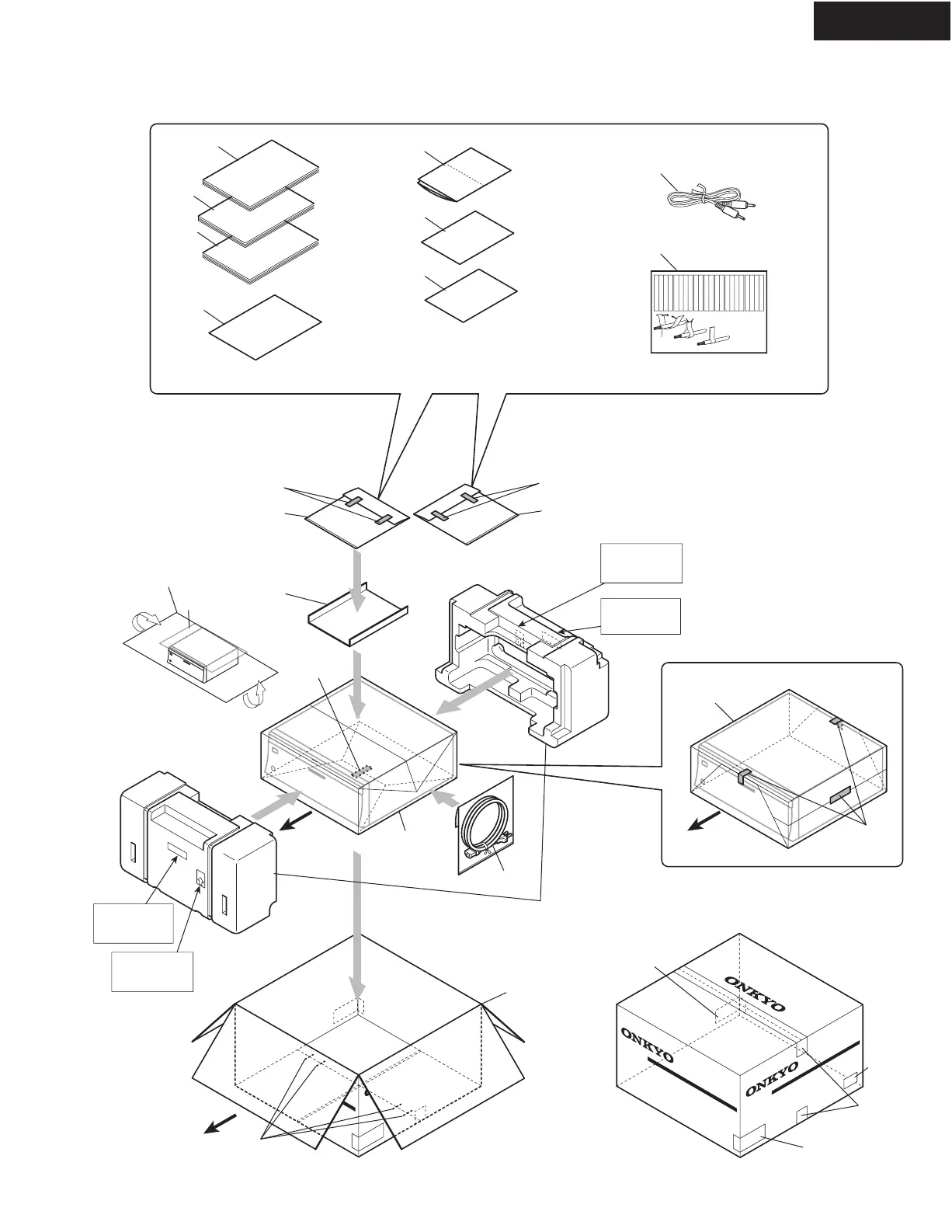 ONKYO

ONKYO

ONKYO