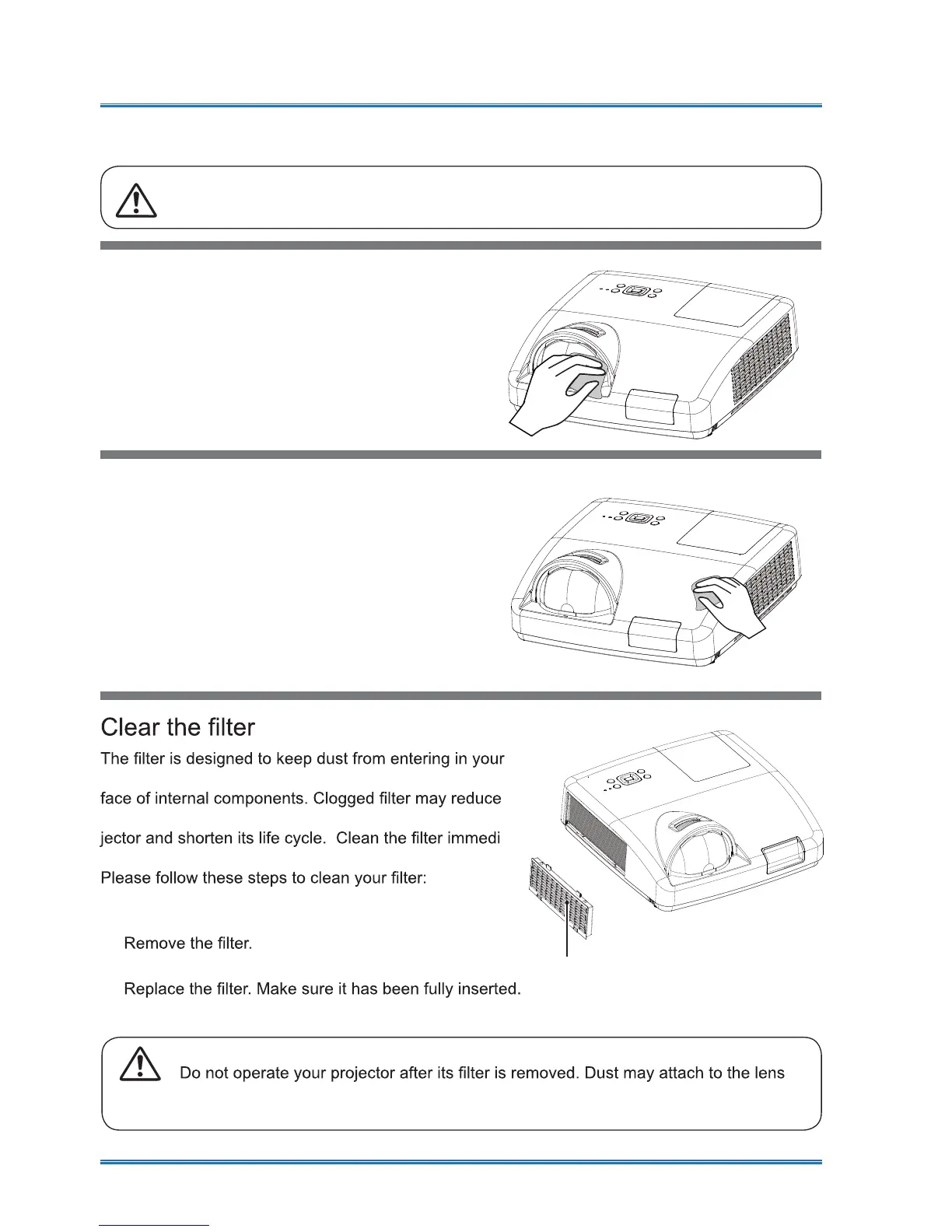 Clear the filter

The filter is designed to keep dust from entering in your

face of internal components. Clogged filter may reduce

jector and shorten its life cycle. Clean the filter immedi

Please follow these steps to clean your filter:

Remove the filter.

Replace the filter. Make sure it has been fully inserted.

Do not operate your projector after its filter is removed. Dust may attach to the lens