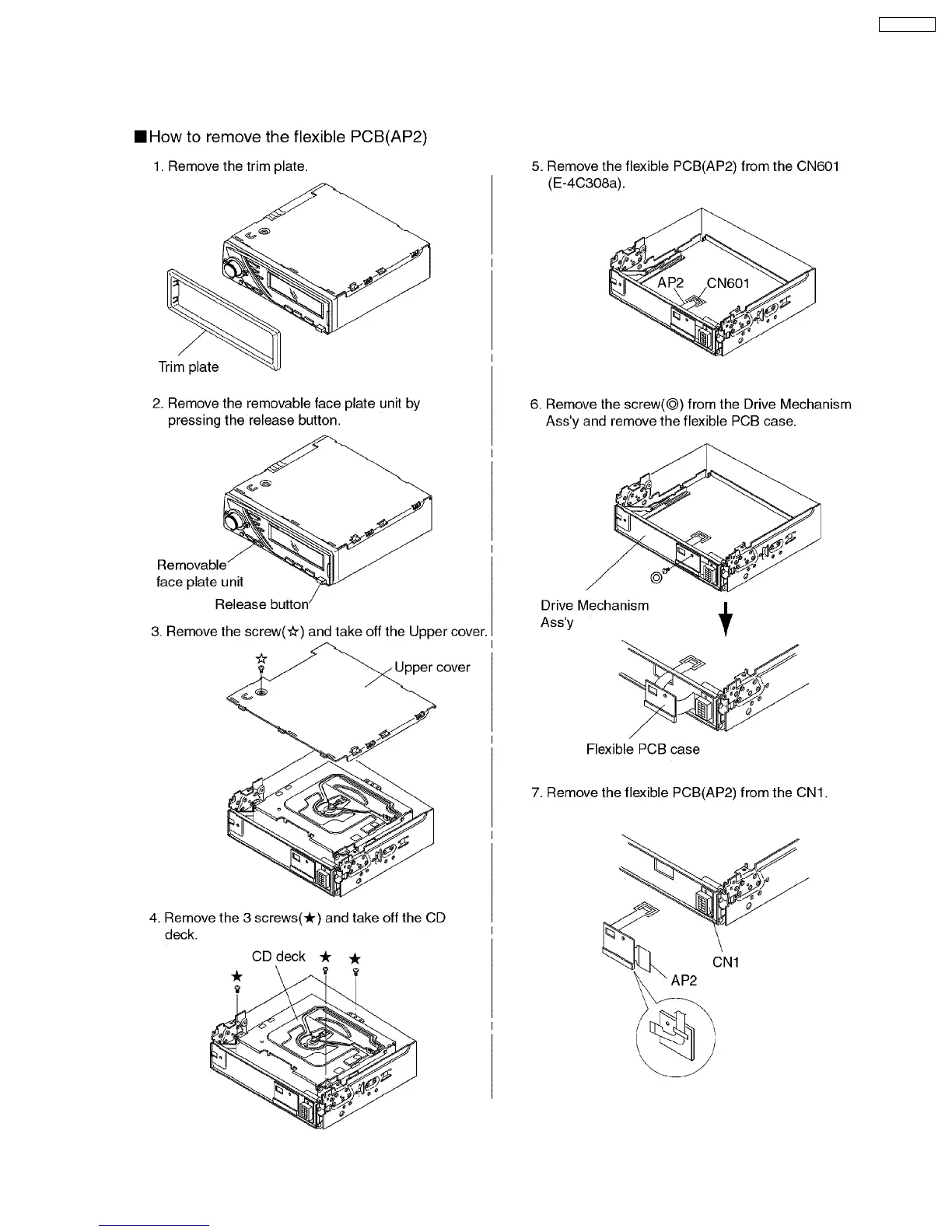 ■How to remove the flexible PCB(AP2)

1. Remove the trim plate.

Trim plate

2. Remove the removable face plate unit by pressing the release button.

Removable face plate unit

Release button

3. Remove the screw(☆) and take off the Upper cover.

☆

Upper cover

4. Remove the 3 screws(★) and take off the CD deck.

CD deck ★ ★

★

5. Remove the flexible PCB(AP2) from the CN601 (E-4C308a).

AP2 CN601

6. Remove the screw(◎) from the Drive Mechanism Ass'y and remove the flexible PCB case.

◎

Drive Mechanism Ass'y

Flexible PCB case

7. Remove the flexible PCB(AP2) from the CN1.

CN1

AP2