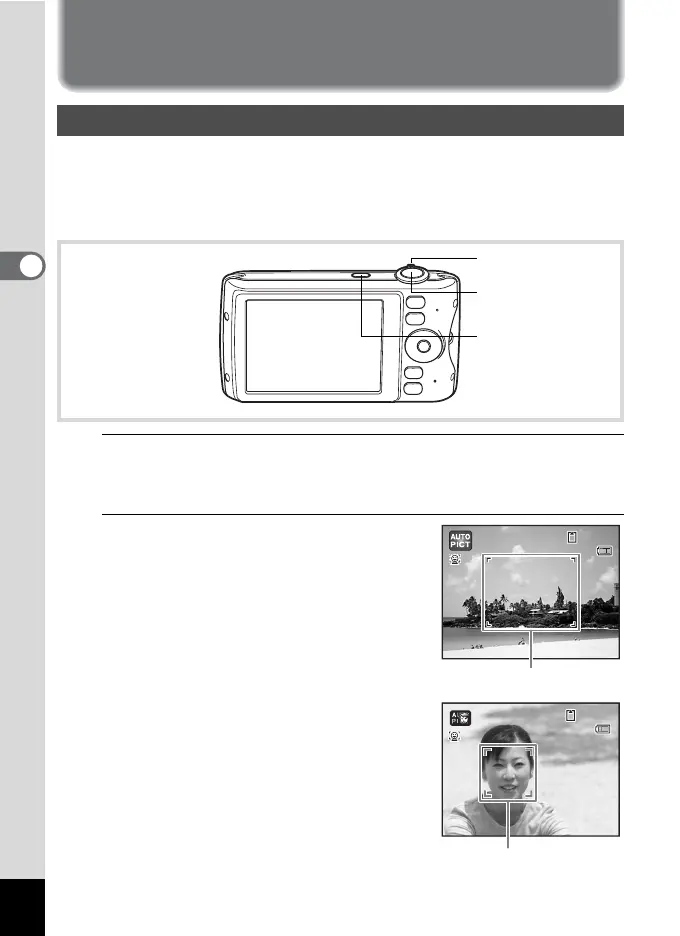 AUTO
PICT