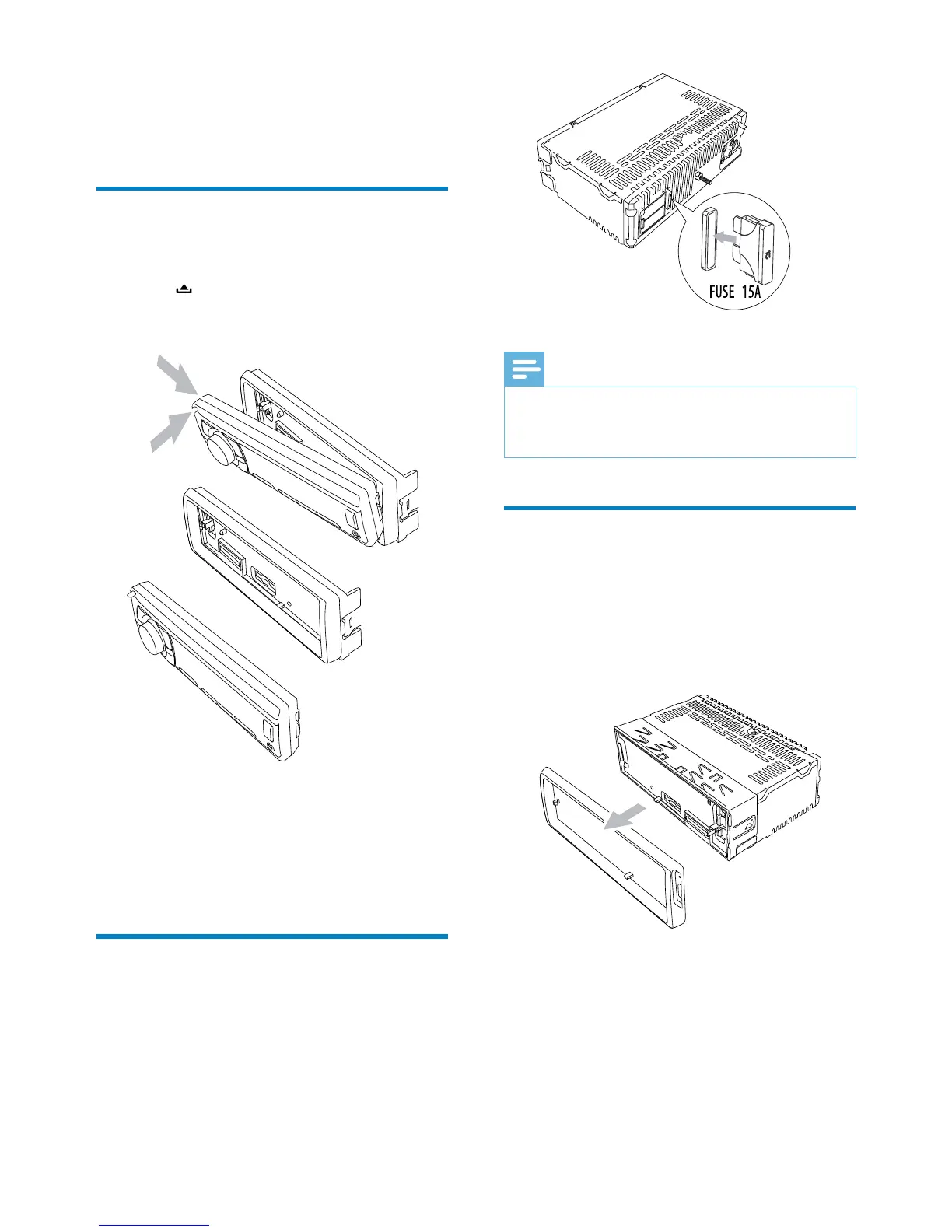 FUSE 15A