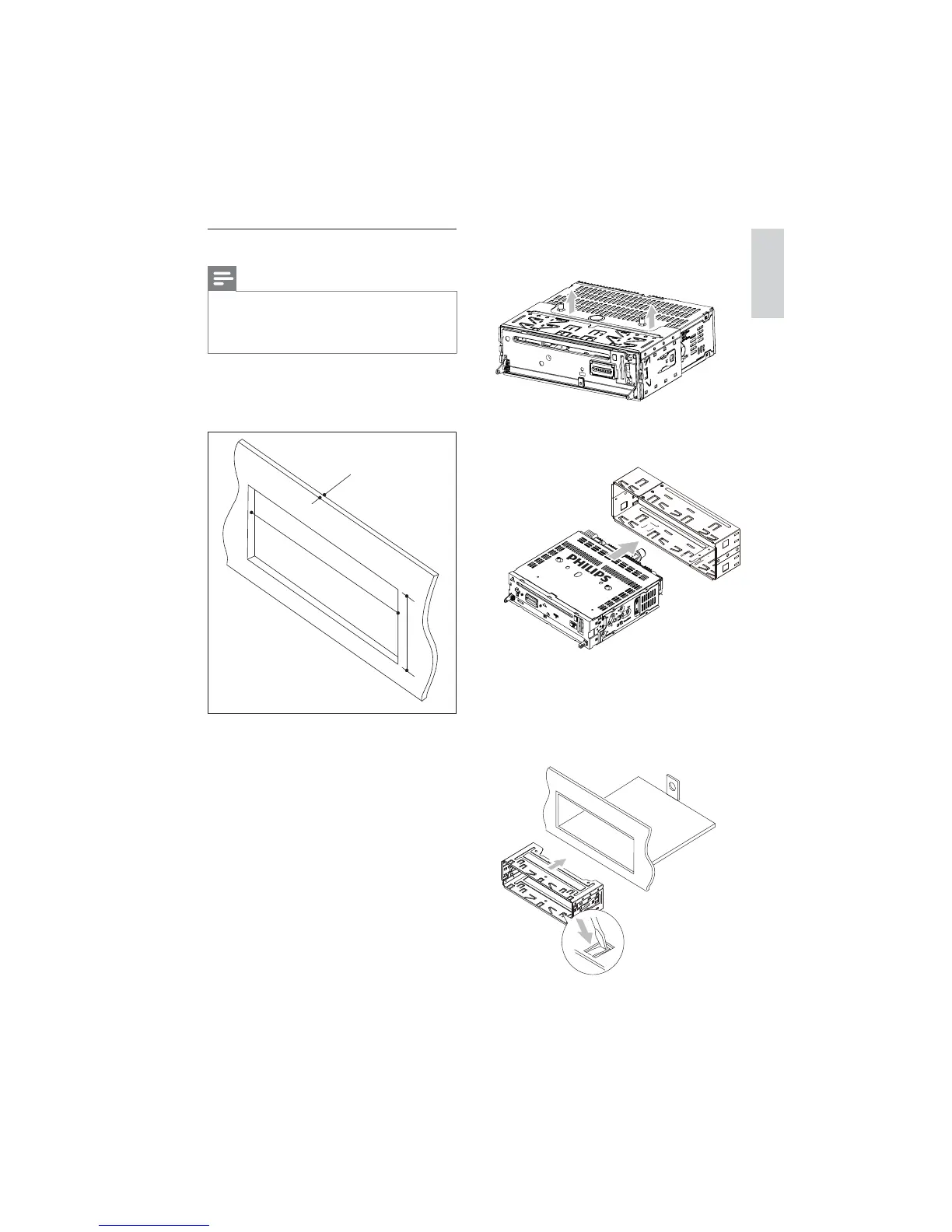 PHILIPS