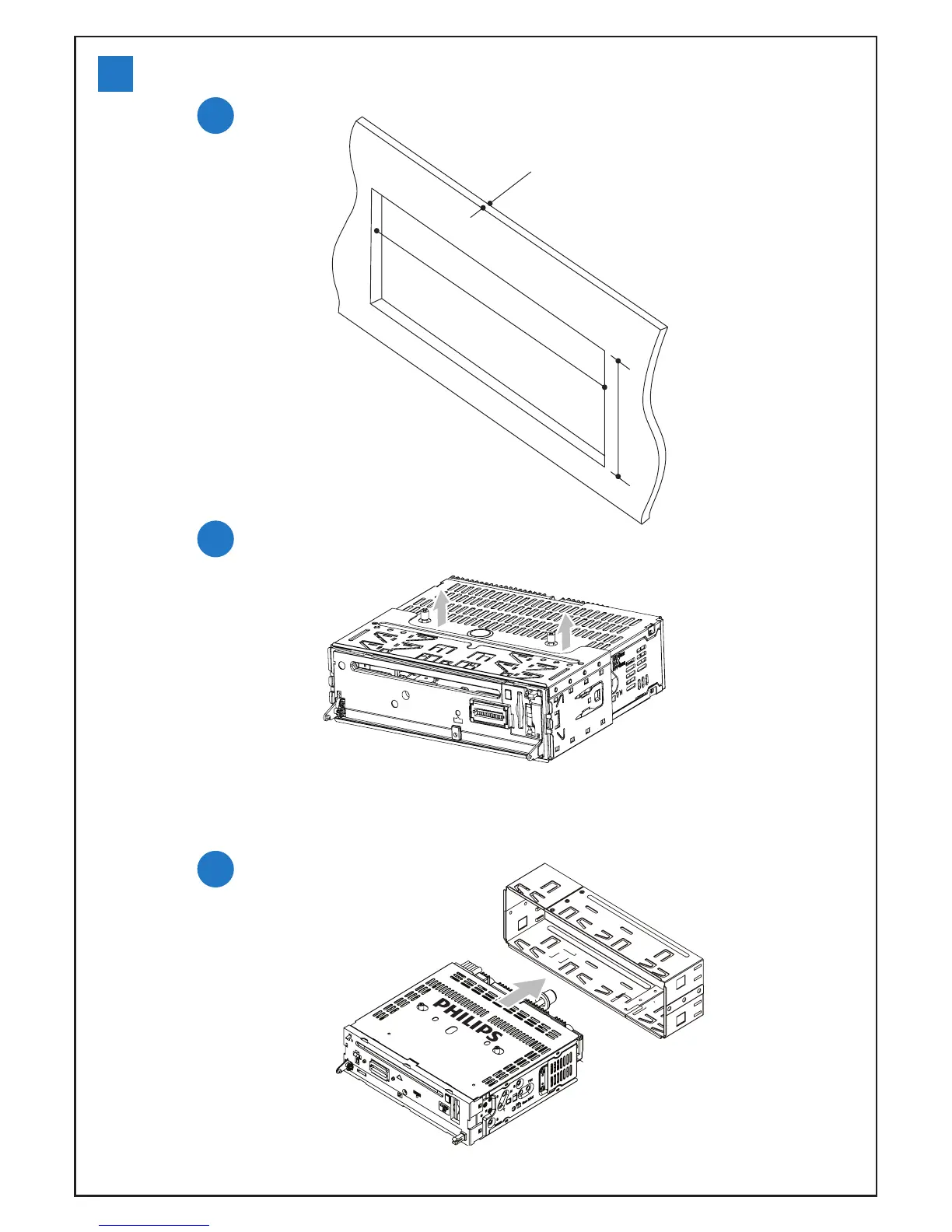 PHILIPS