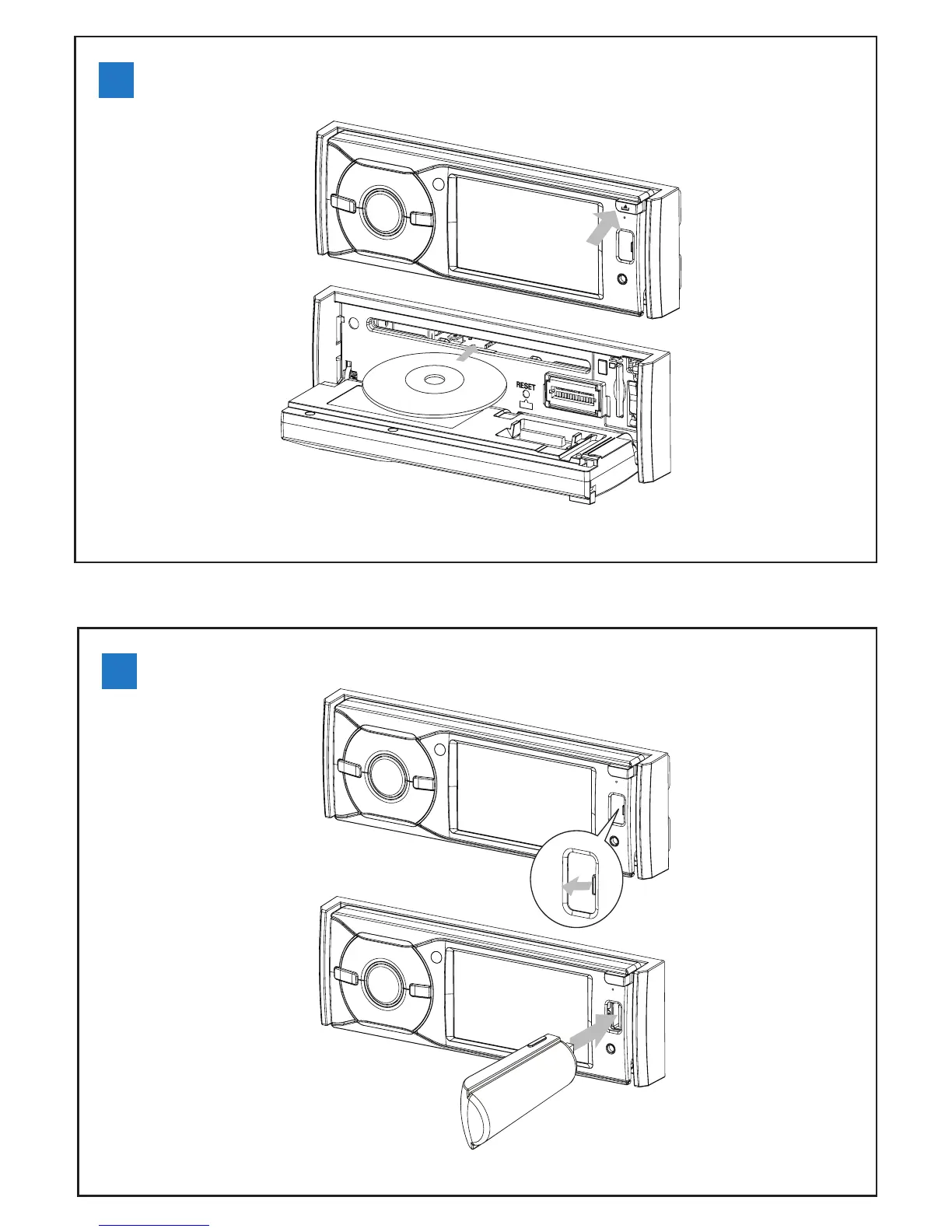 RESET