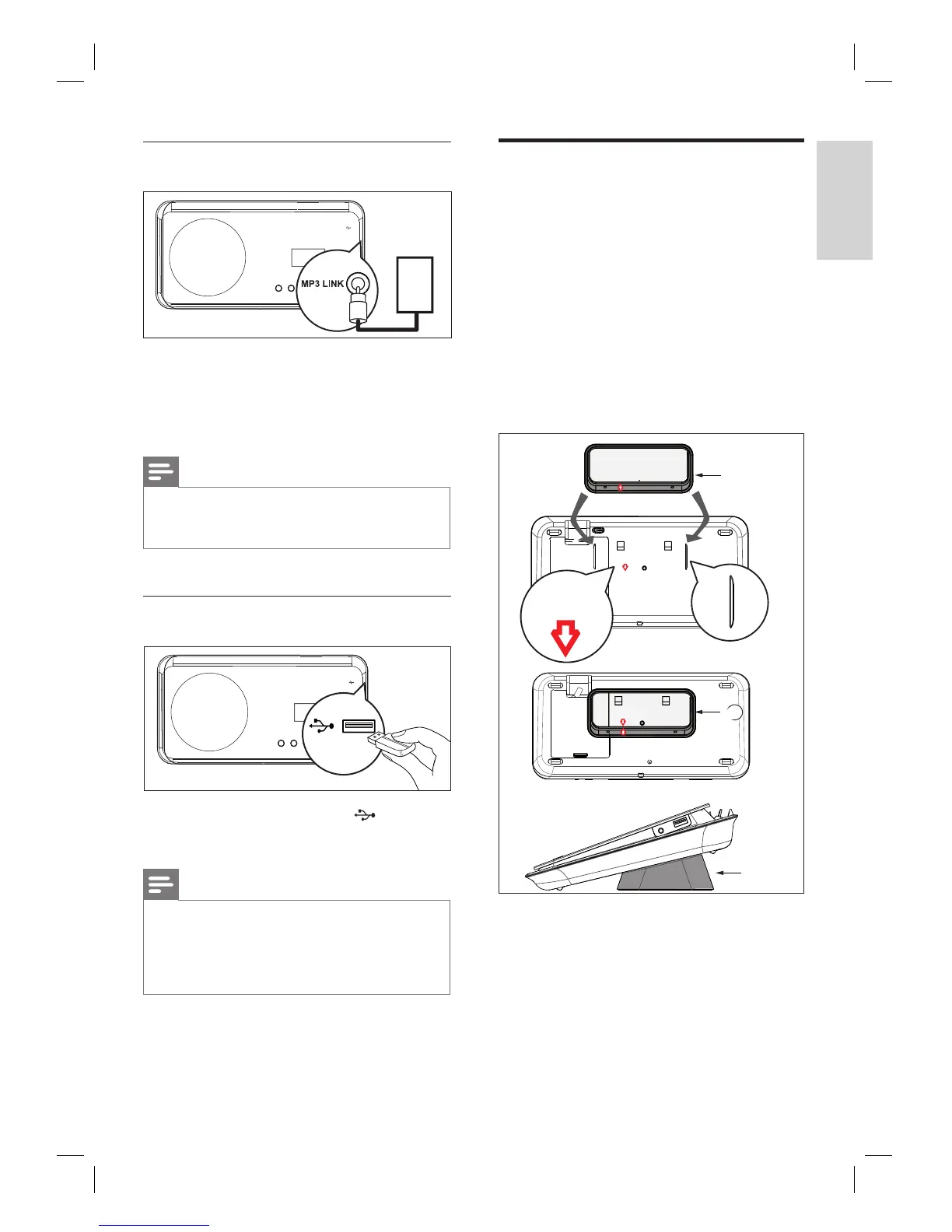 MP3 LINK