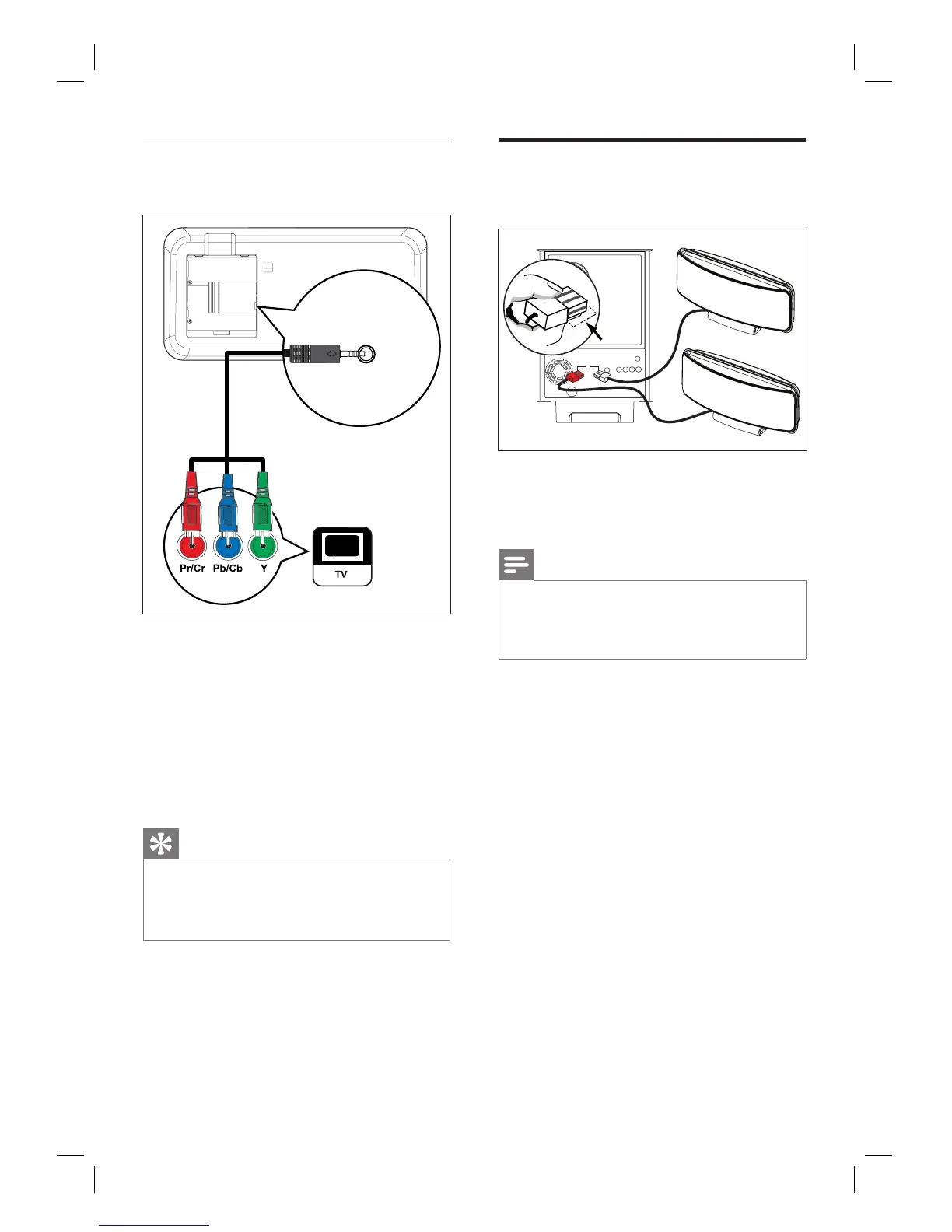 Pr/Cr Pb/Cb Y

TV