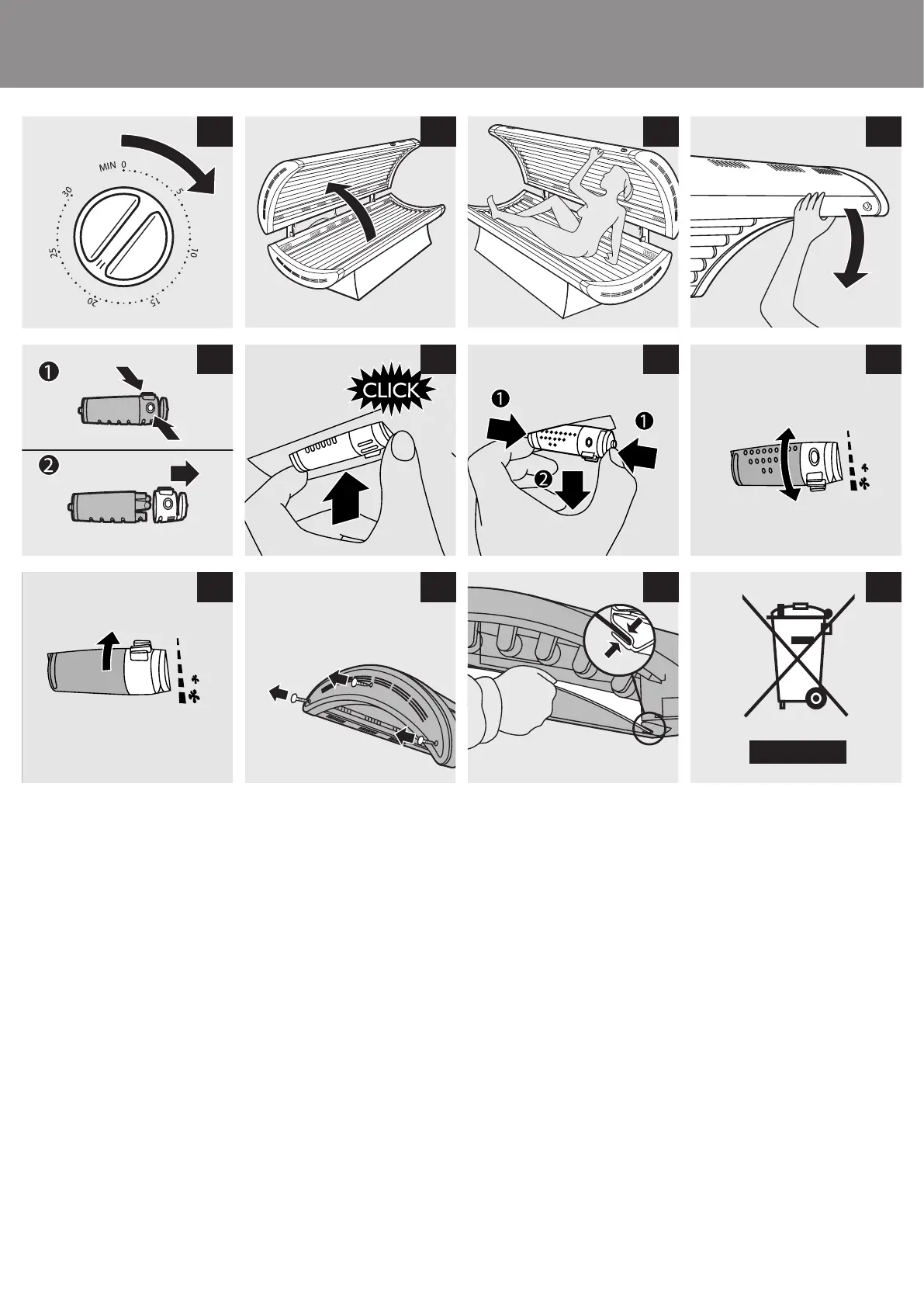 MIN 0
5
10
15
20
25
30

1

2

CLICK

1
1
2