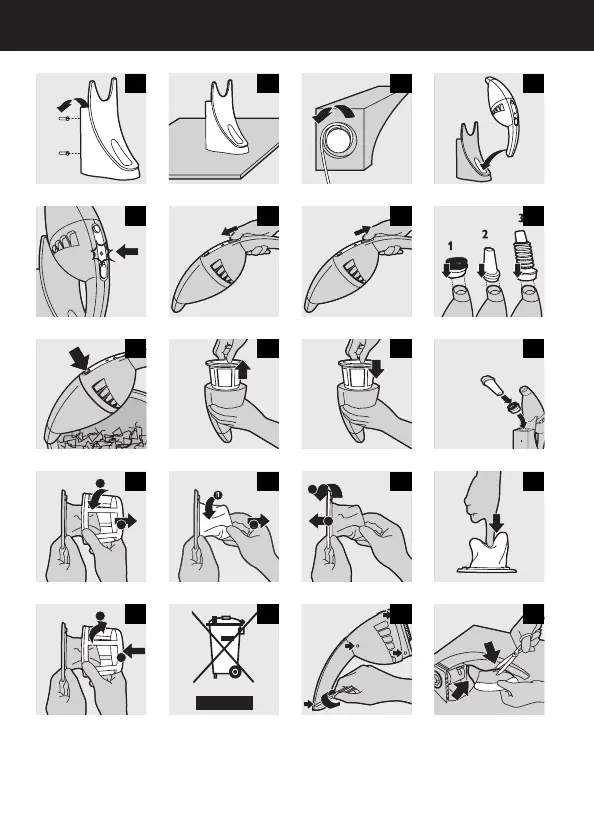 1
2
3