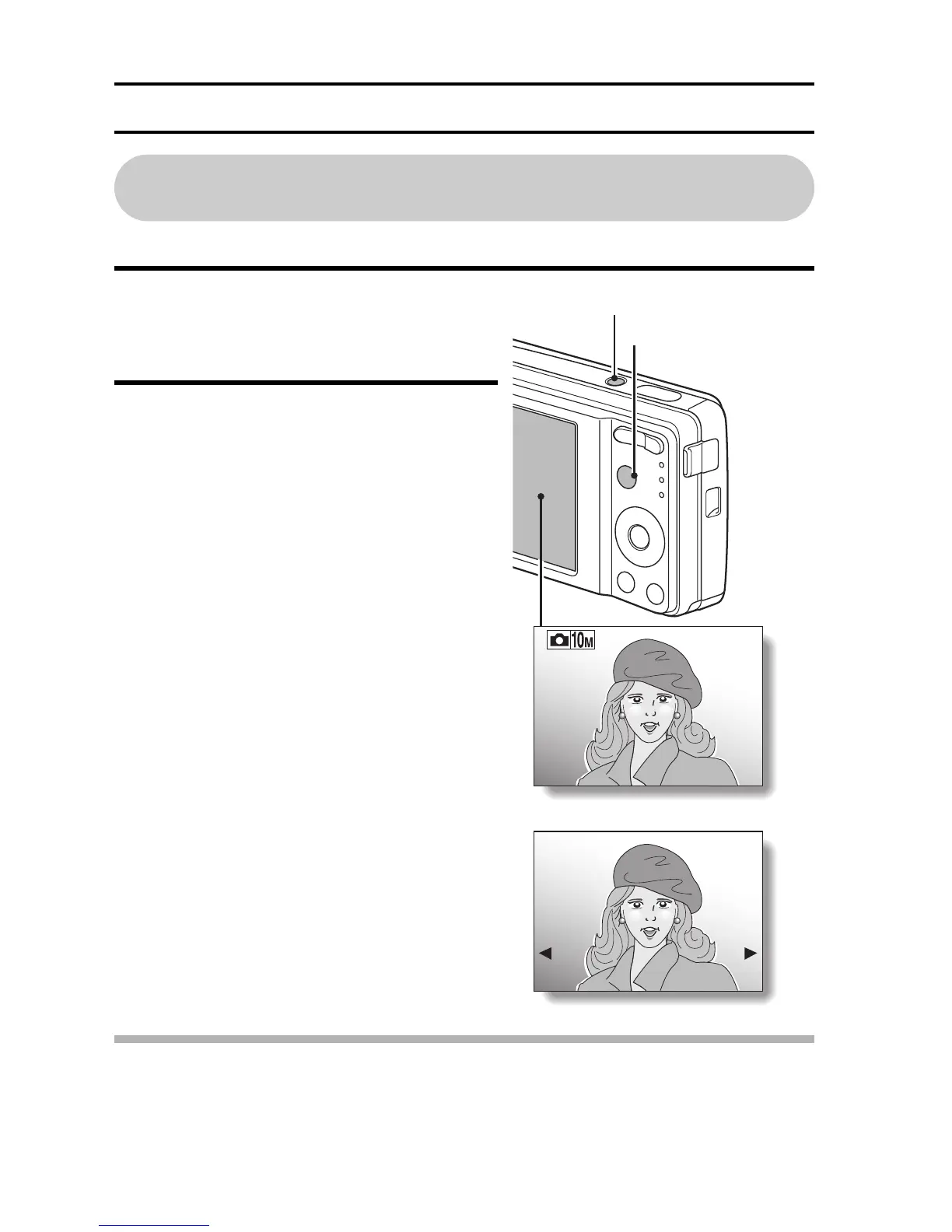 10M