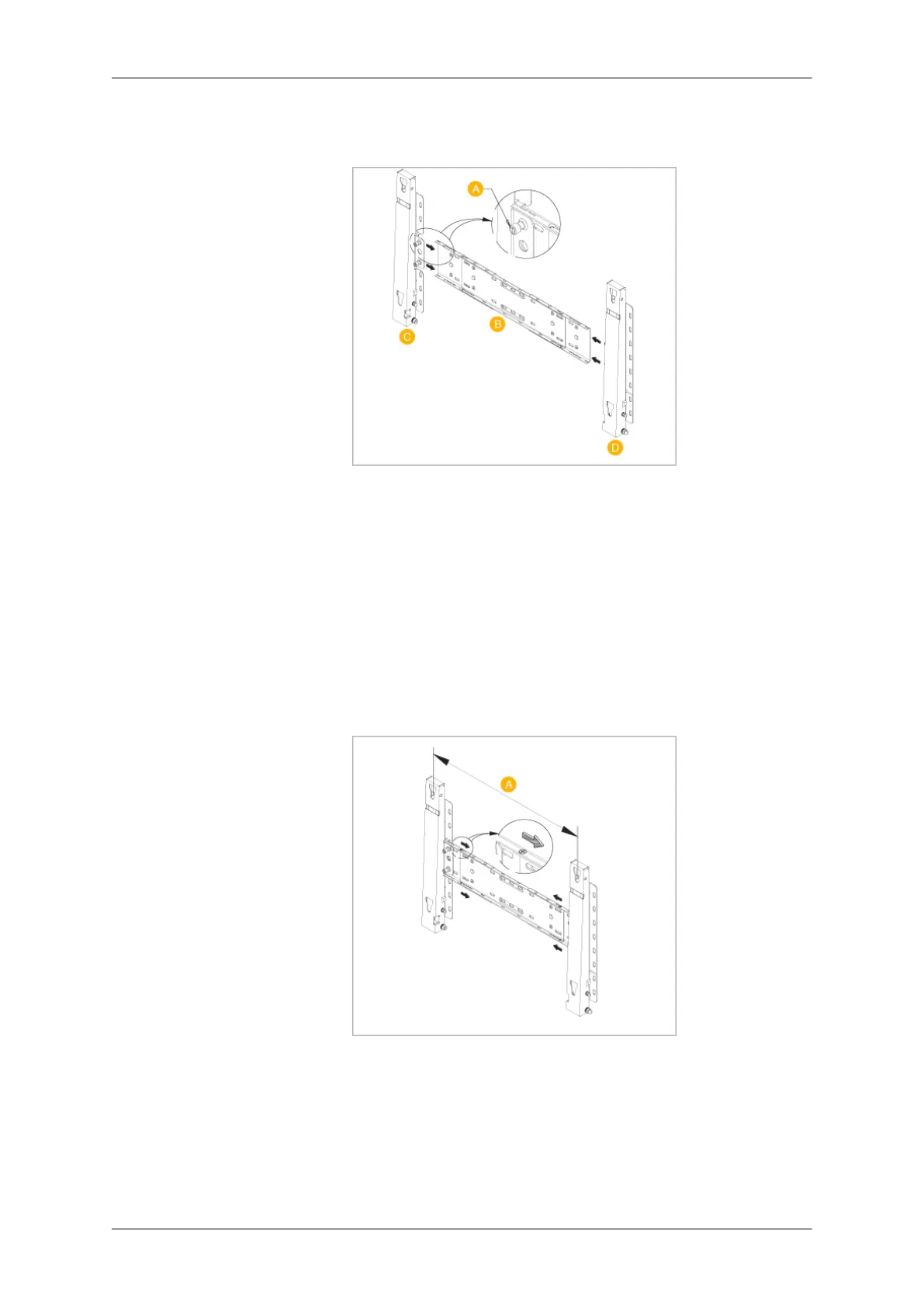 A

B

C

D

A