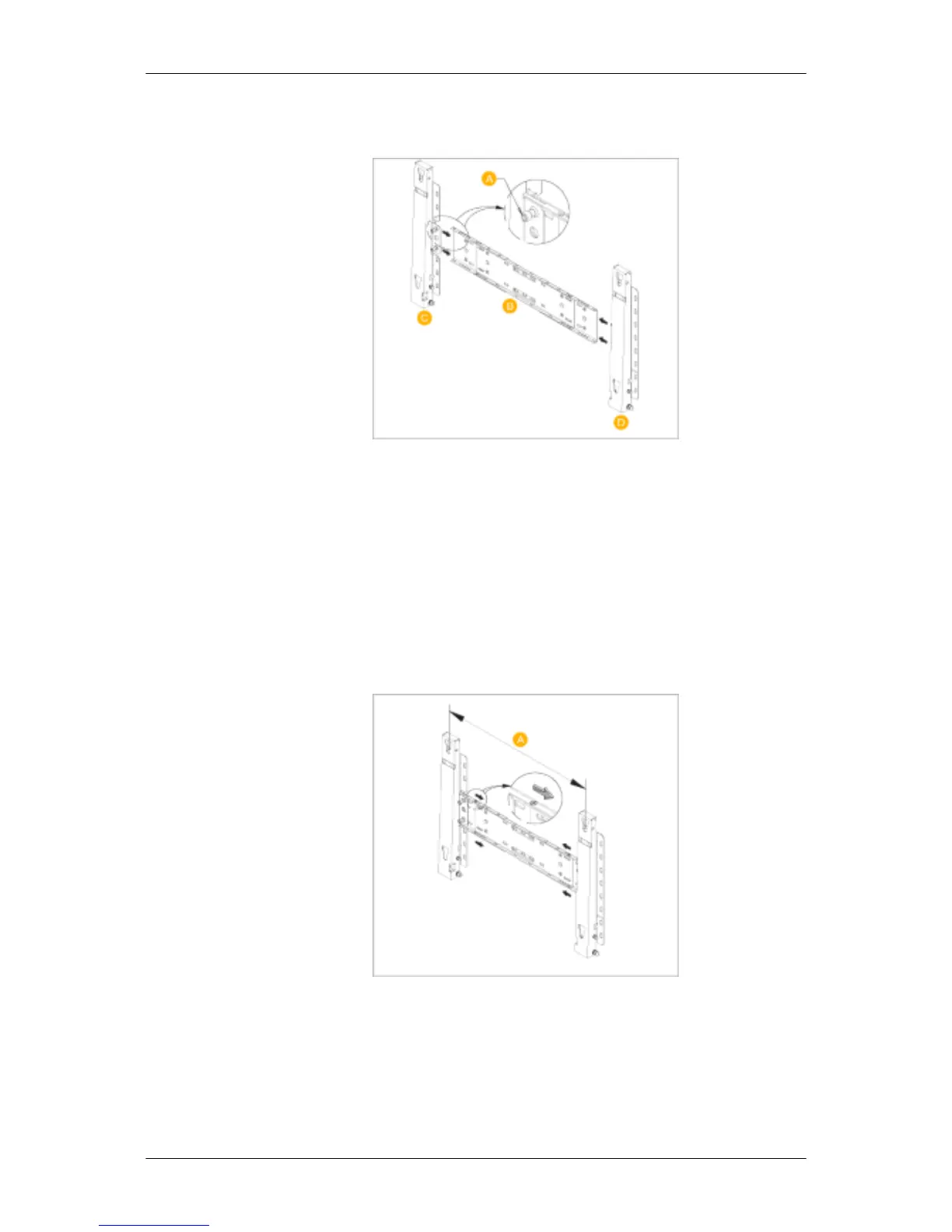 A
B
C
D

A