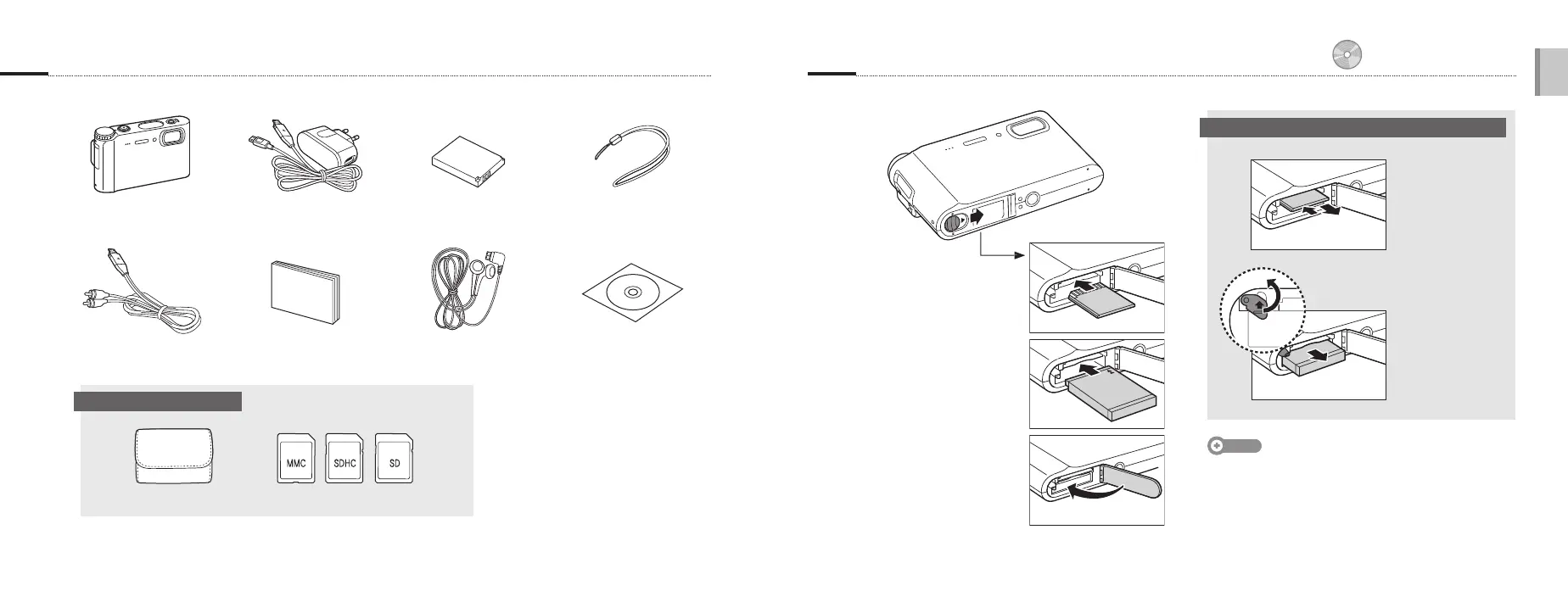 MMC

SDHC

SD