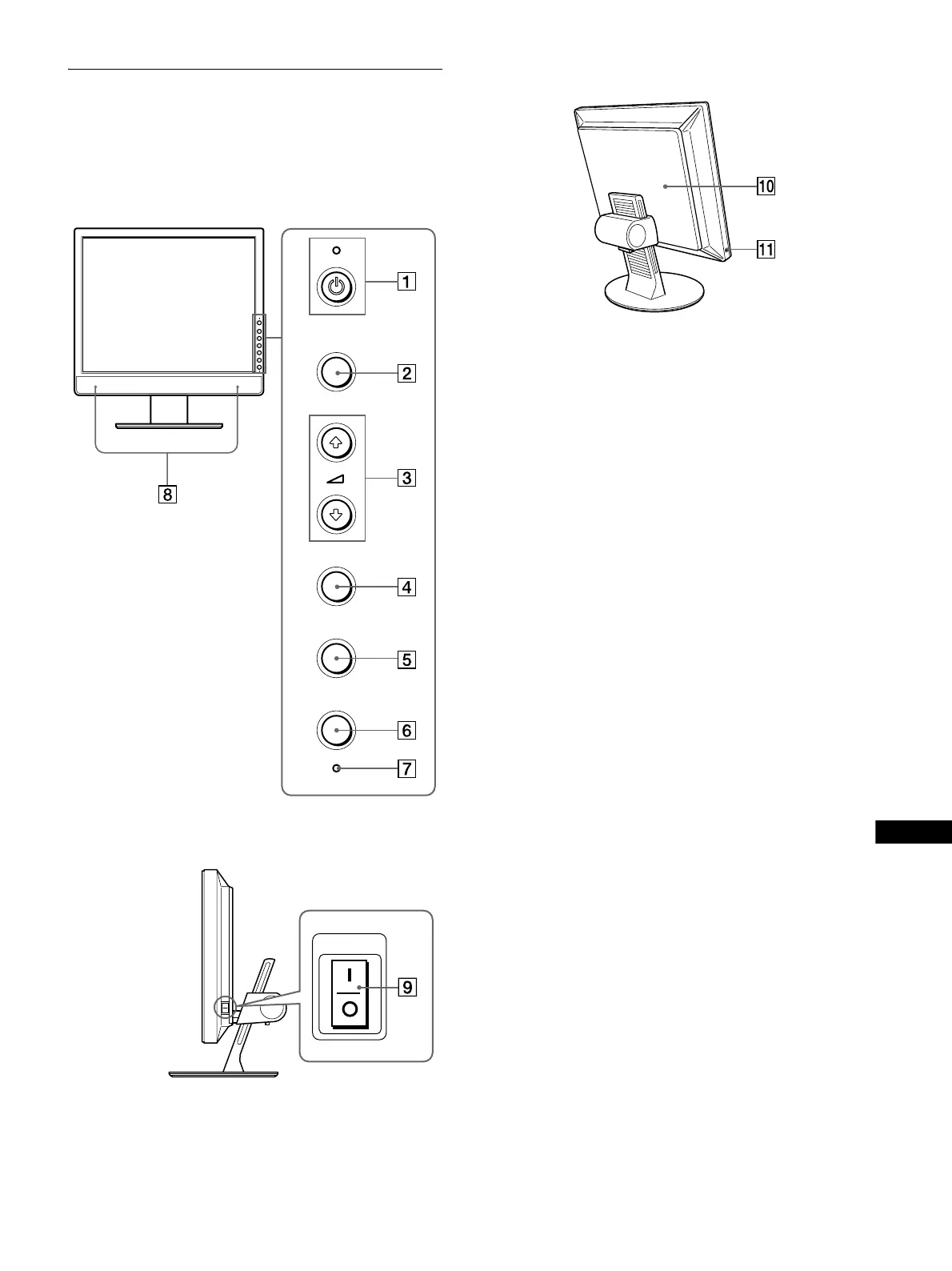 1

2

3

4

5

6

7

8

9

10

11