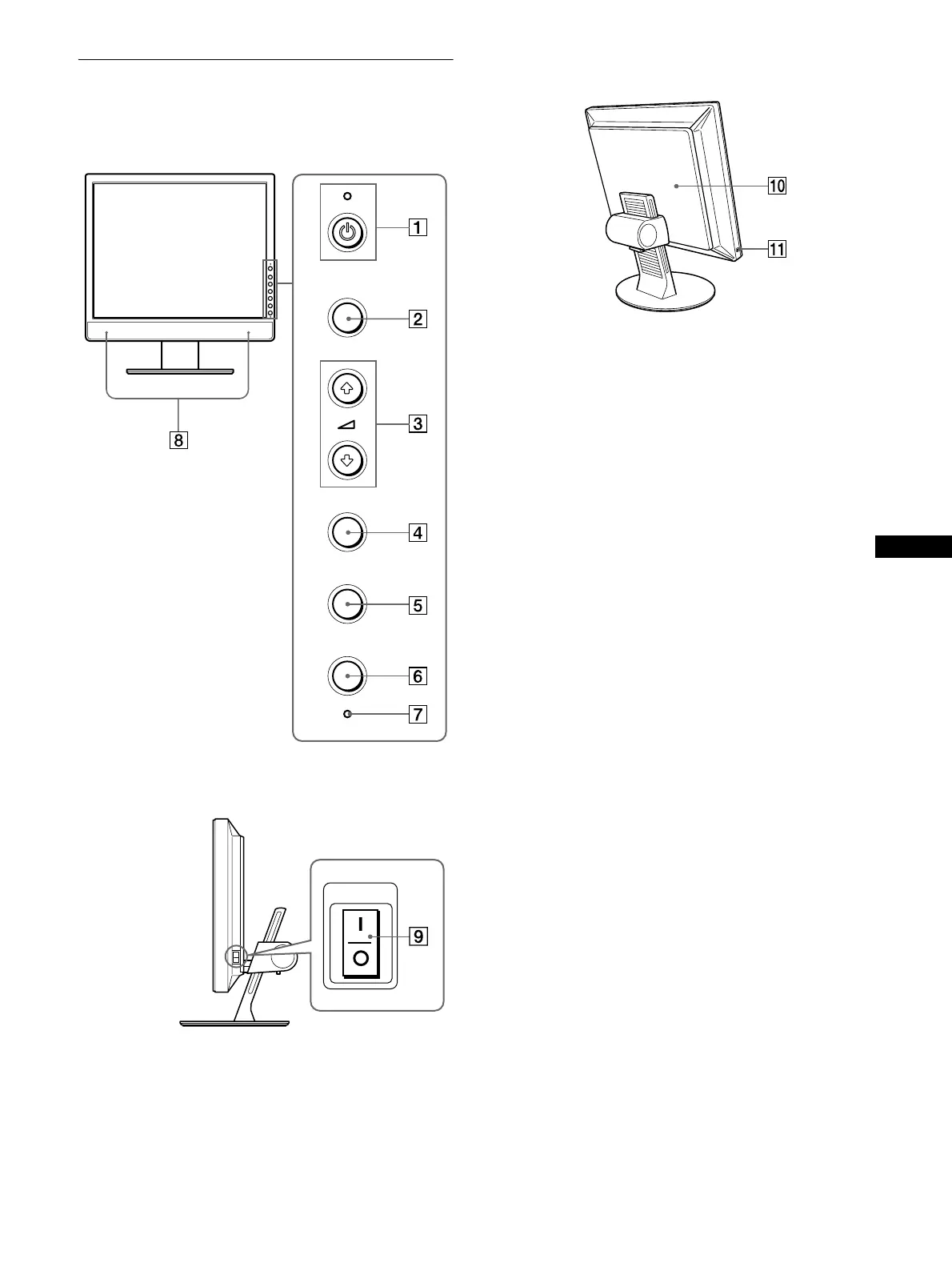 1

2

3

4

5

6

7

8

9

10

11